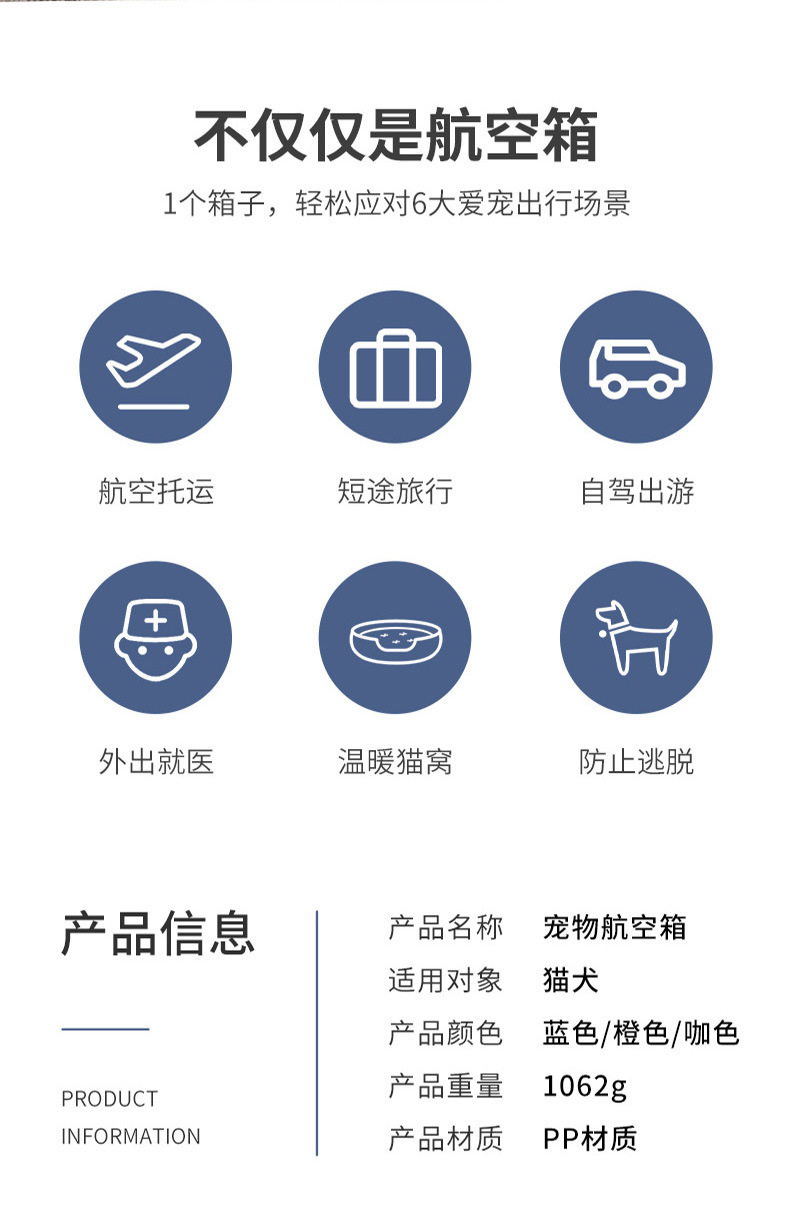 不仅仅是航空箱

1个箱子，轻松应对6大爱宠出行场景

航空托运

短途旅行

自驾出游

外出就医

温暖猫窝

防止逃脱

产品信息

PRODUCT
INFORMATION

产品名称 宠物航空箱
适用对象 猫犬
产品颜色 蓝色/橙色/咖色
产品重量 1062g
产品材质 PP材质