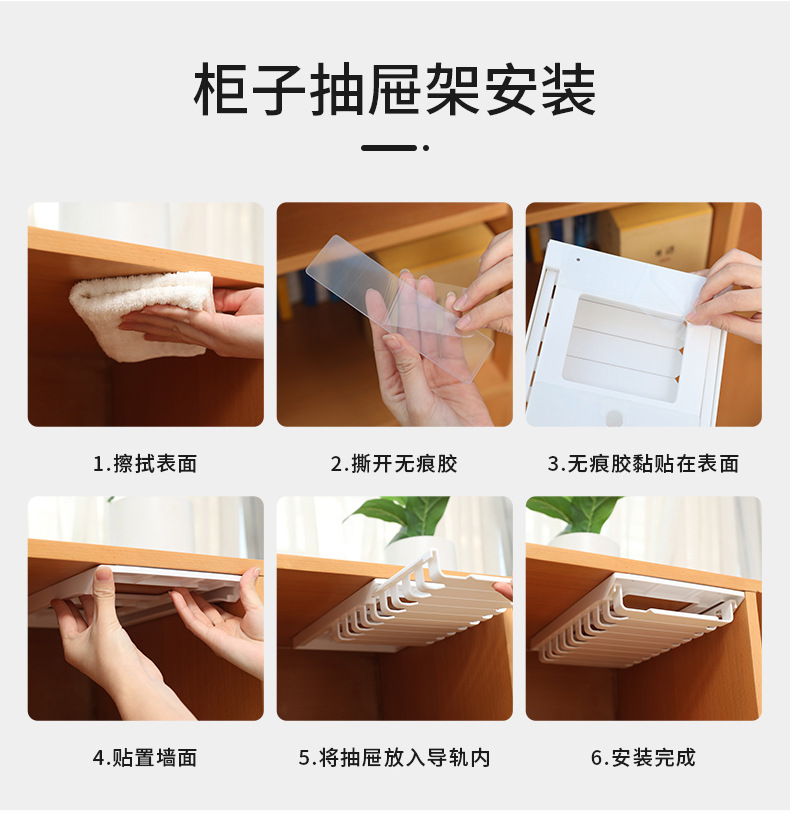 柜子抽屉架安装

1.擦拭表面

2.撕开无痕胶

3.无痕胶黏贴在表面

4.贴置墙面

5.将抽屉放入导轨内

6.安装完成