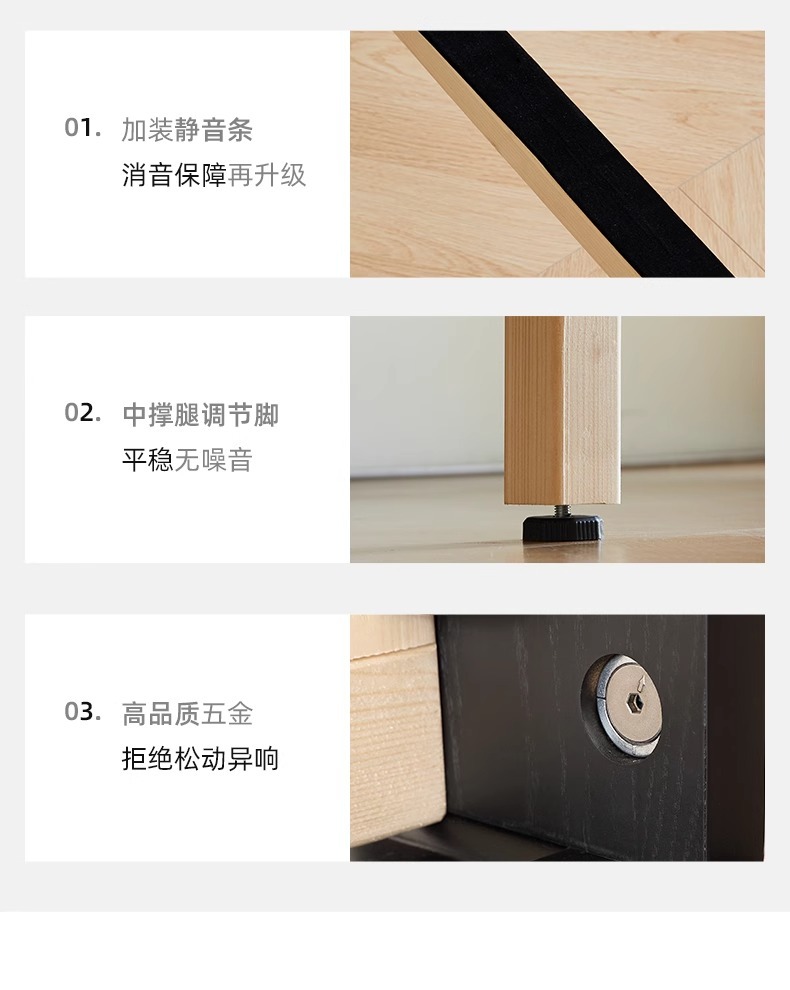 01. 加装静音条
消音保障再升级

02. 中撑腿调节脚
平稳无噪音

03. 高品质五金
拒绝松动异响