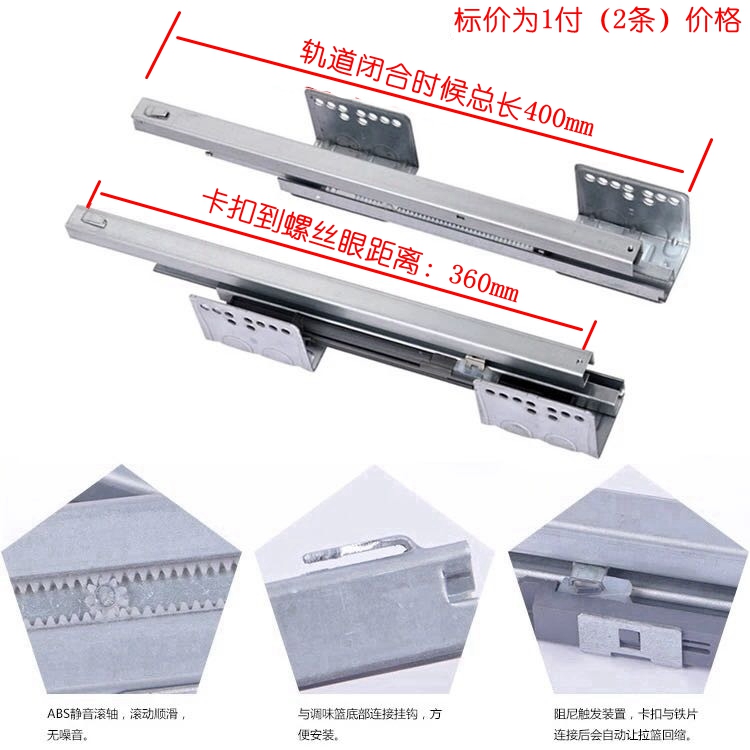 标价为1付（2条）价格

轨道闭合时候总长400mm

卡扣到螺丝眼距离：360mm

ABS静音滚轴，滚动顺滑，无噪音。

与调味篮底部连接挂钩，方便安装。

阻尼触发装置，卡扣与铁片连接后会自动让拉篮回缩。