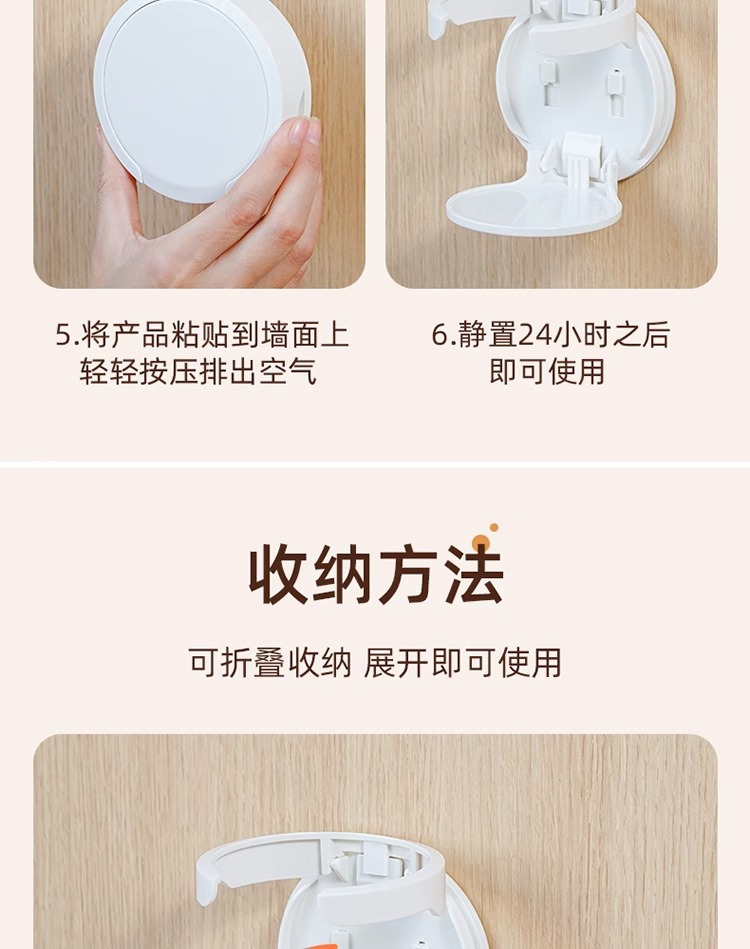 5.将产品粘贴到墙面上
轻轻按压排出空气

6.静置24小时之后
即可使用

收纳方法

可折叠收纳 展开即可使用