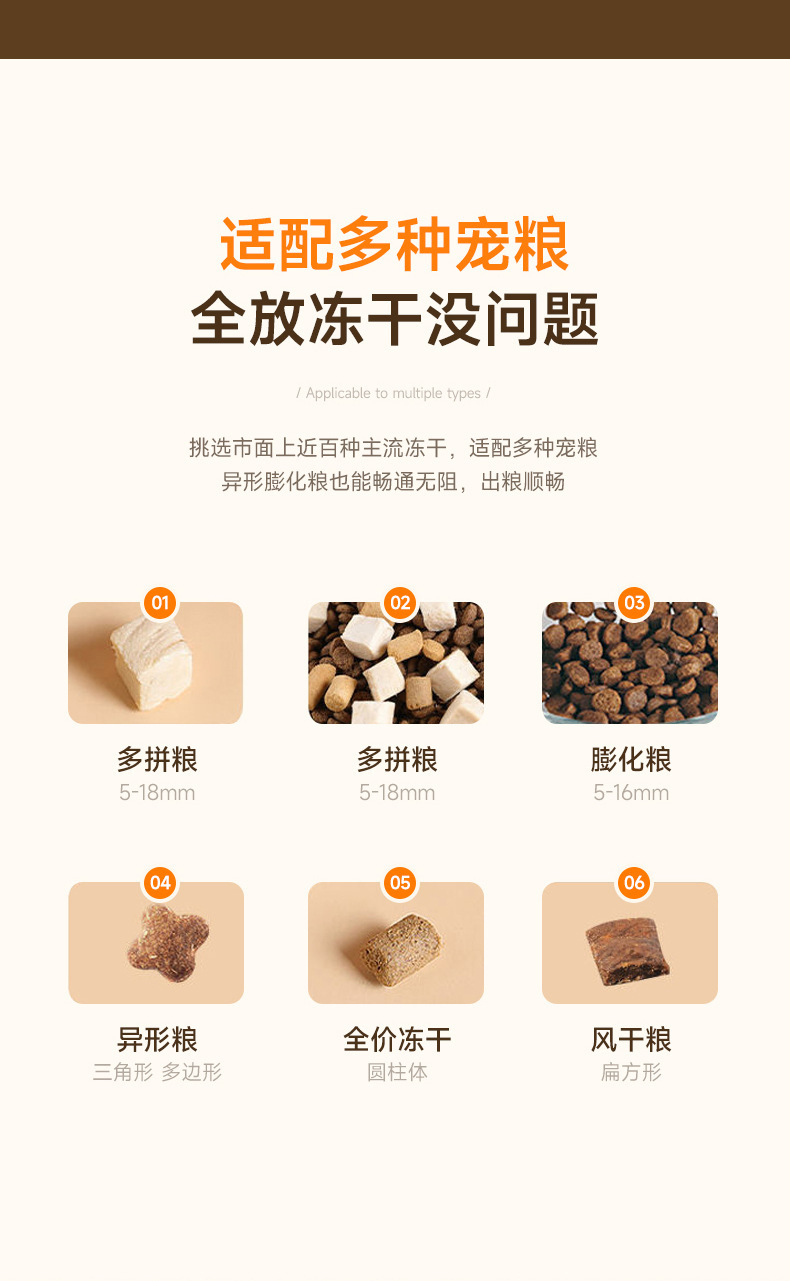 适配多种宠粮
全放冻干没问题

/ Applicable to multiple types /

挑选市面上近百种主流冻干，适配多种宠粮
异形膨化粮也能畅通无阻，出粮顺畅

01
多拼粮
5-18mm

02
多拼粮
5-18mm

03
膨化粮
5-16mm

04
异形粮
三角形 多边形

05
全价冻干
圆柱体

06
风干粮
扁方形