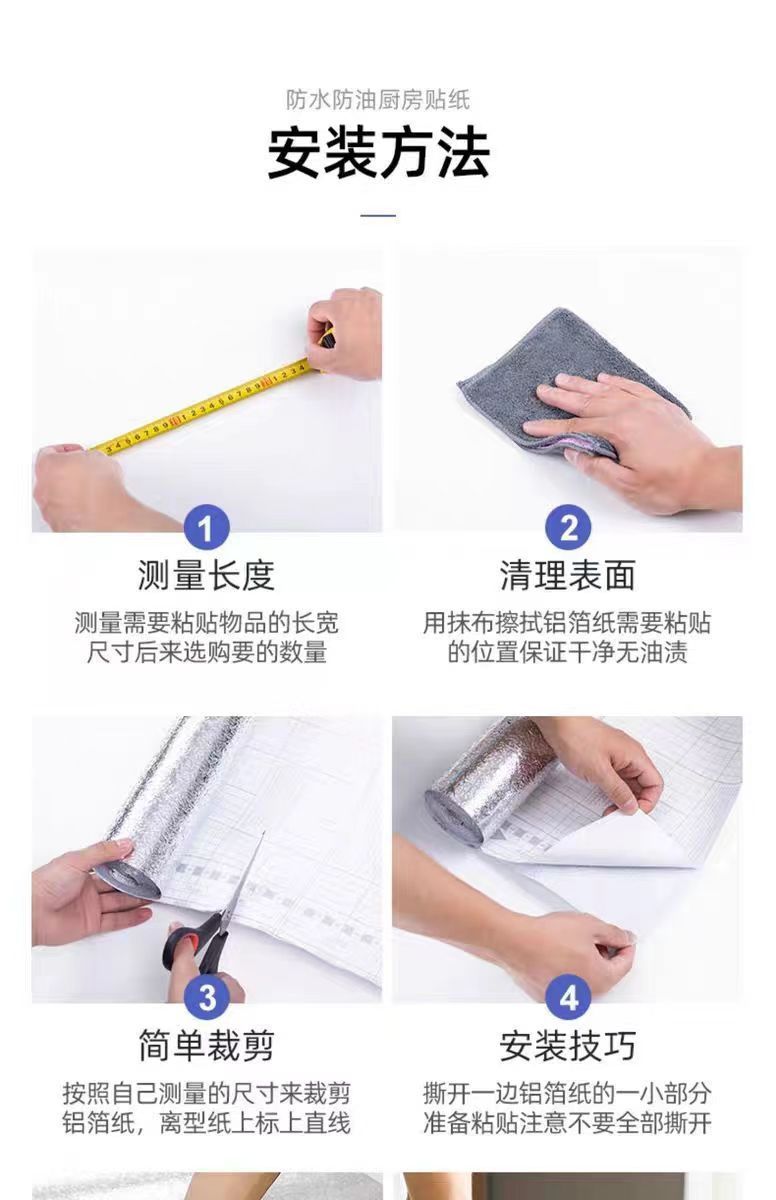 防水防油厨房贴纸

安装方法

1

测量长度

测量需要粘贴物品的长宽尺寸后来选购要的数量

2

清理表面

用抹布擦拭铝箔纸需要粘贴的位置保证干净无油渍

3

简单裁剪

按照自己测量的尺寸来裁剪铝箔纸，离型纸上标上直线

4

安装技巧

撕开一边铝箔纸的一小部分准备粘贴注意不要全部撕开