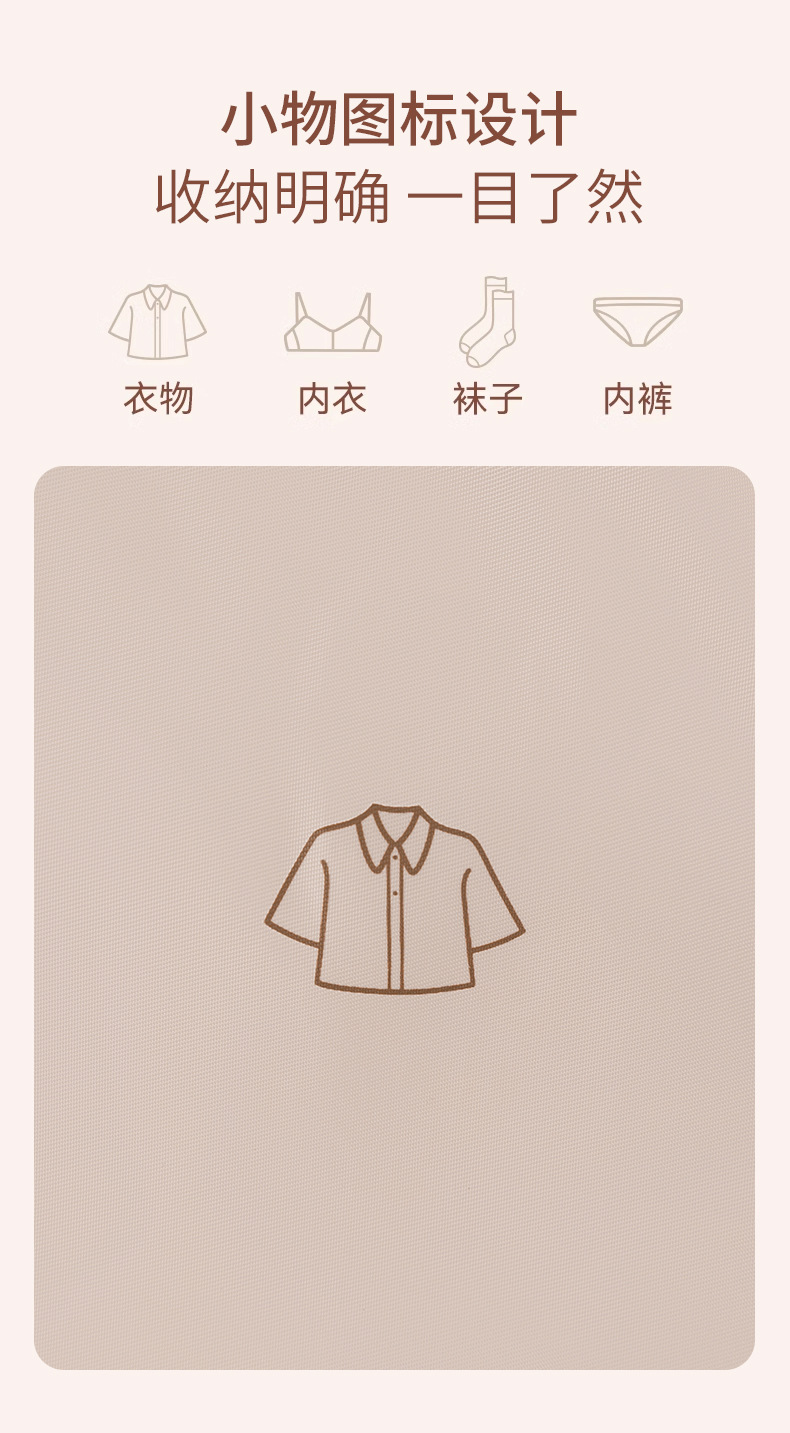 小物图标设计
收纳明确 一目了然

衣物 内衣 袜子 内裤