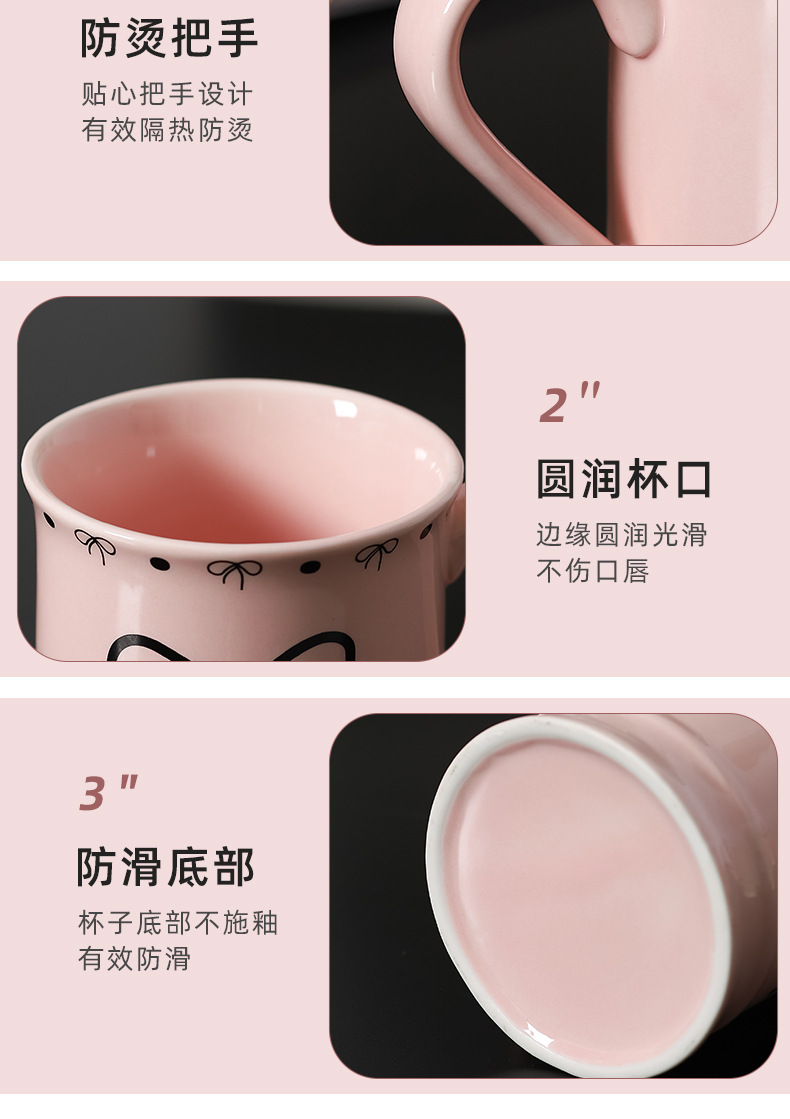 防烫把手

贴心把手设计
有效隔热防烫

2"

圆润杯口

边缘圆润光滑
不伤口唇

3"

防滑底部

杯子底部不施釉
有效防滑