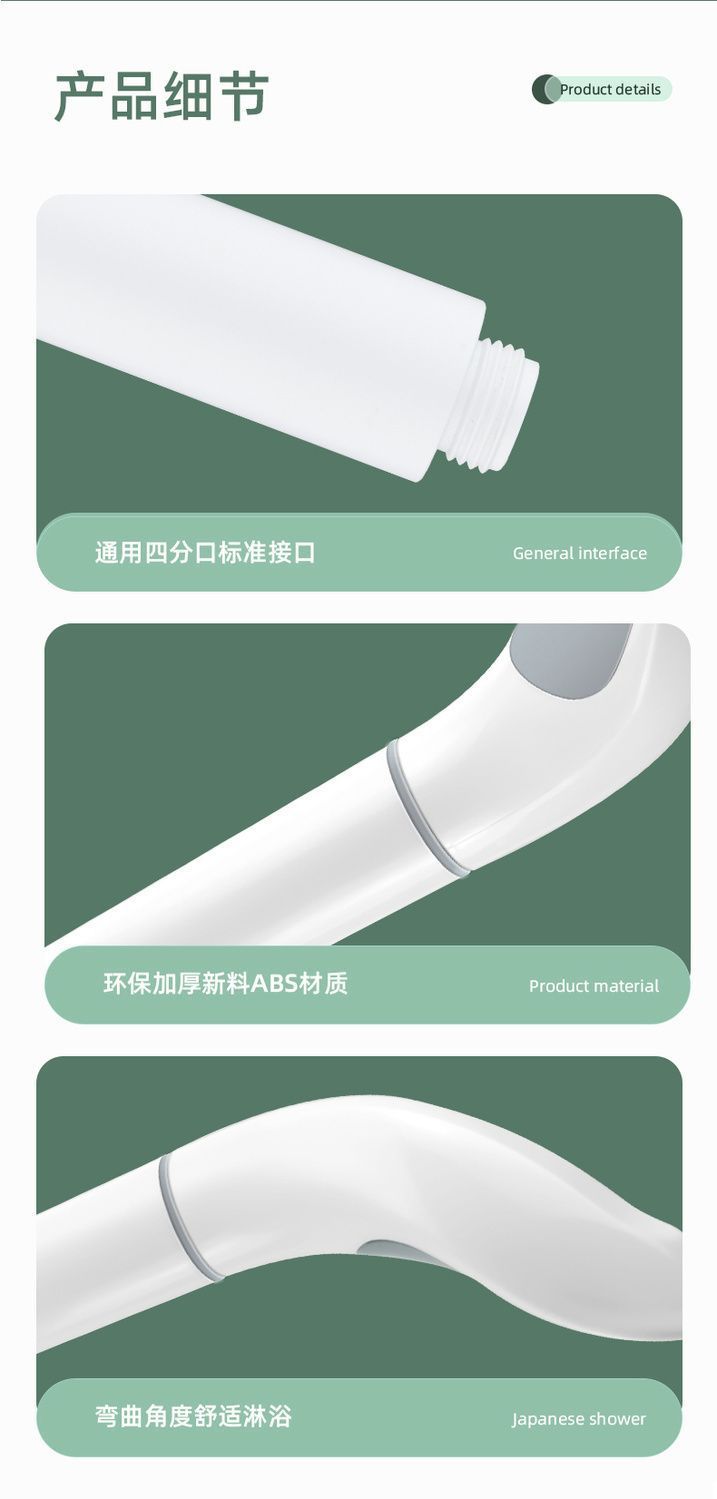 产品细节

Product details

通用四分口标准接口

General interface

环保加厚新料ABS材质

Product material

弯曲角度舒适淋浴

Japanese shower