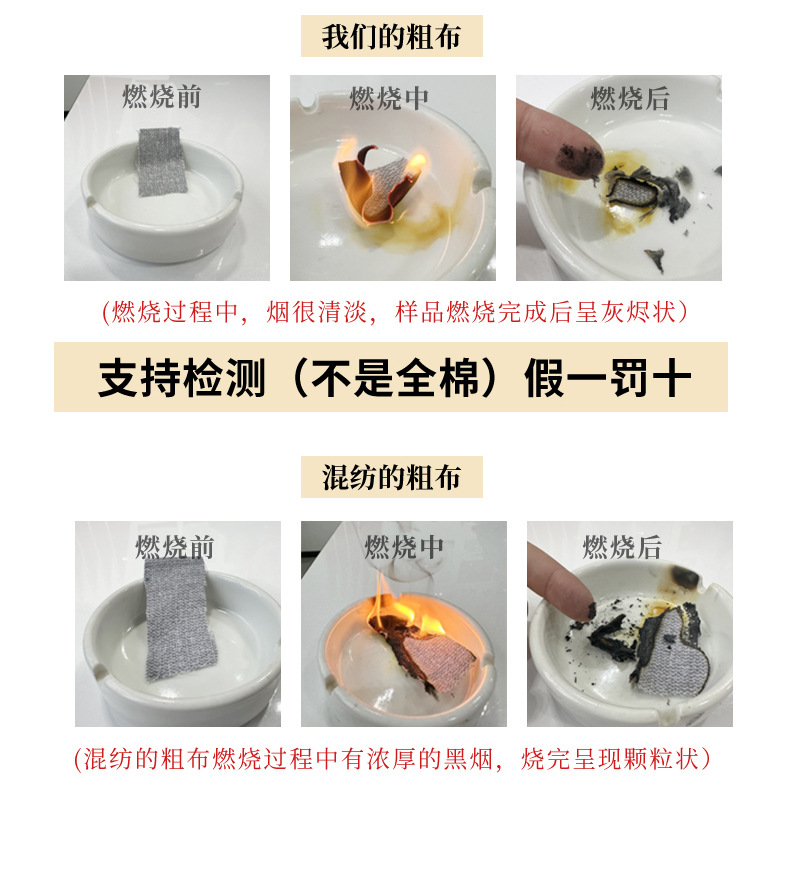 我们的粗布

燃烧前

燃烧中

燃烧后

(燃烧过程中，烟很清淡，样品燃烧完成后呈灰烬状)

支持检测（不是全棉）假一罚十

混纺的粗布

燃烧前

燃烧中

燃烧后

(混纺的粗布燃烧过程中有浓厚的黑烟，烧完呈现颗粒状)