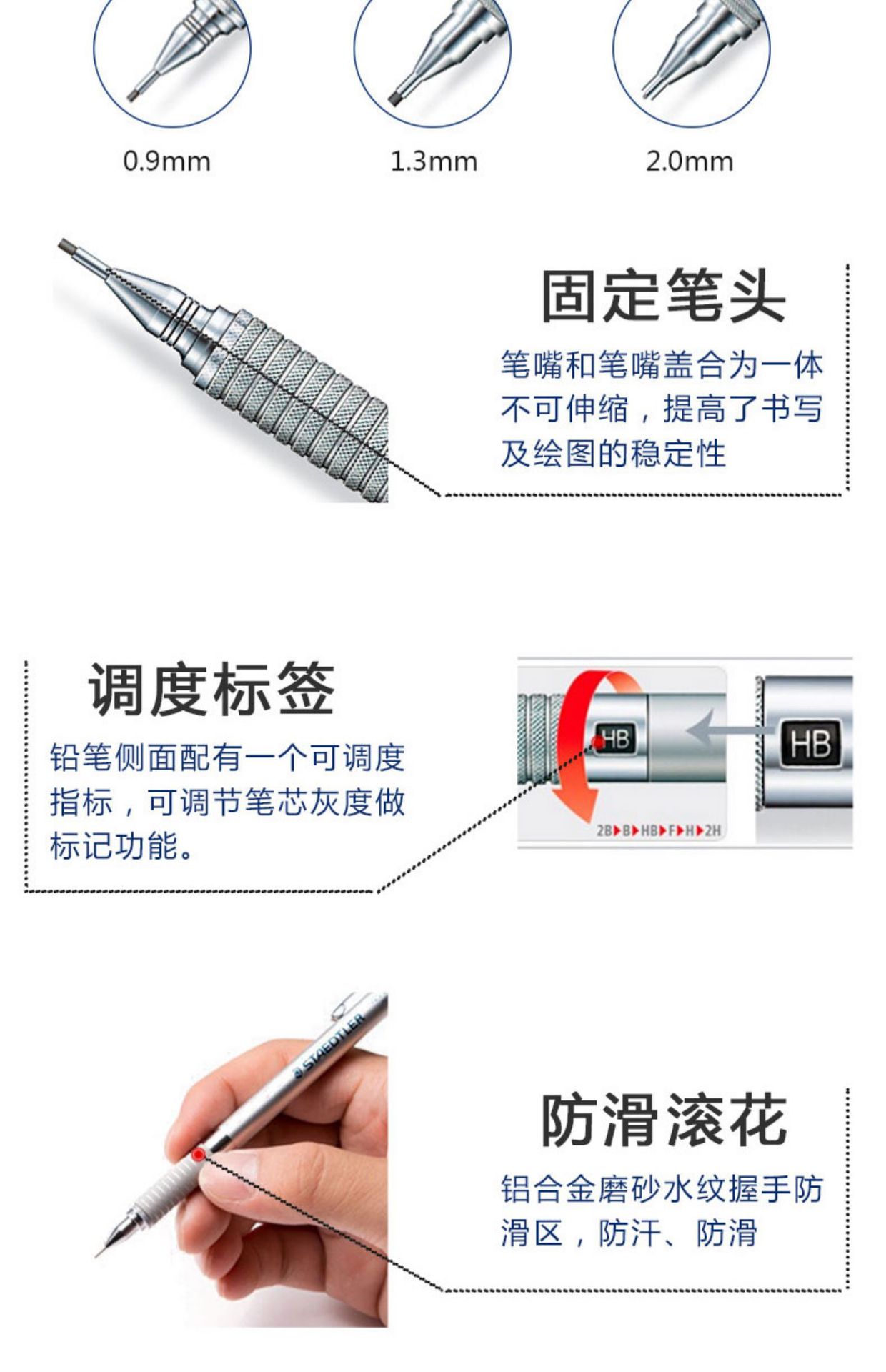 0.9mm

1.3mm

2.0mm

固定笔头

笔嘴和笔嘴盖合为一体不可伸缩，提高了书写及绘图的稳定性

调度标签

铅笔侧面配有一个可调度指标，可调节笔芯灰度做标记功能。

HB

HB

2B▶B▶HB▶F▶H▶2H

STAEDTLER

防滑滚花

铝合金磨砂水纹握手防滑区，防汗、防滑