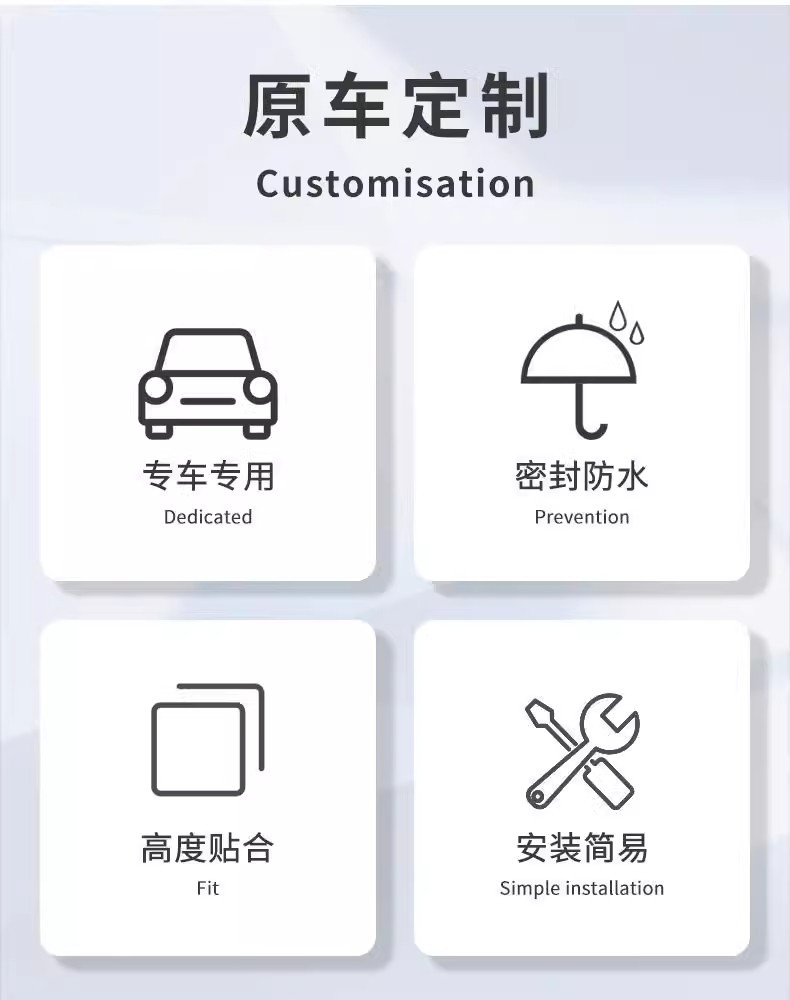 原车定制

Customisation

专车专用

Dedicated

密封防水

Prevention

高度贴合

Fit

安装简易

Simple installation