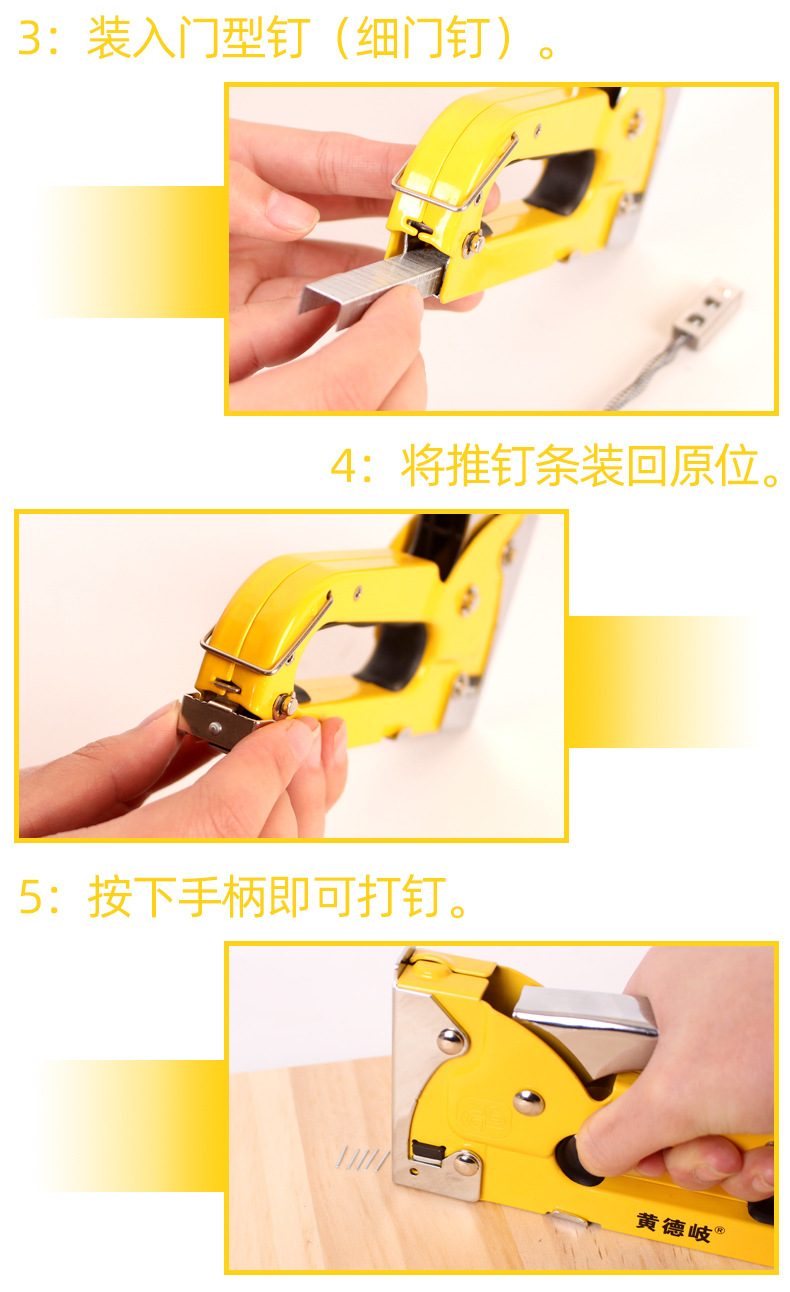 3：装入门型钉（细门钉）。

4：将推钉条装回原位。

5：按下手柄即可打钉。

黄德岐®