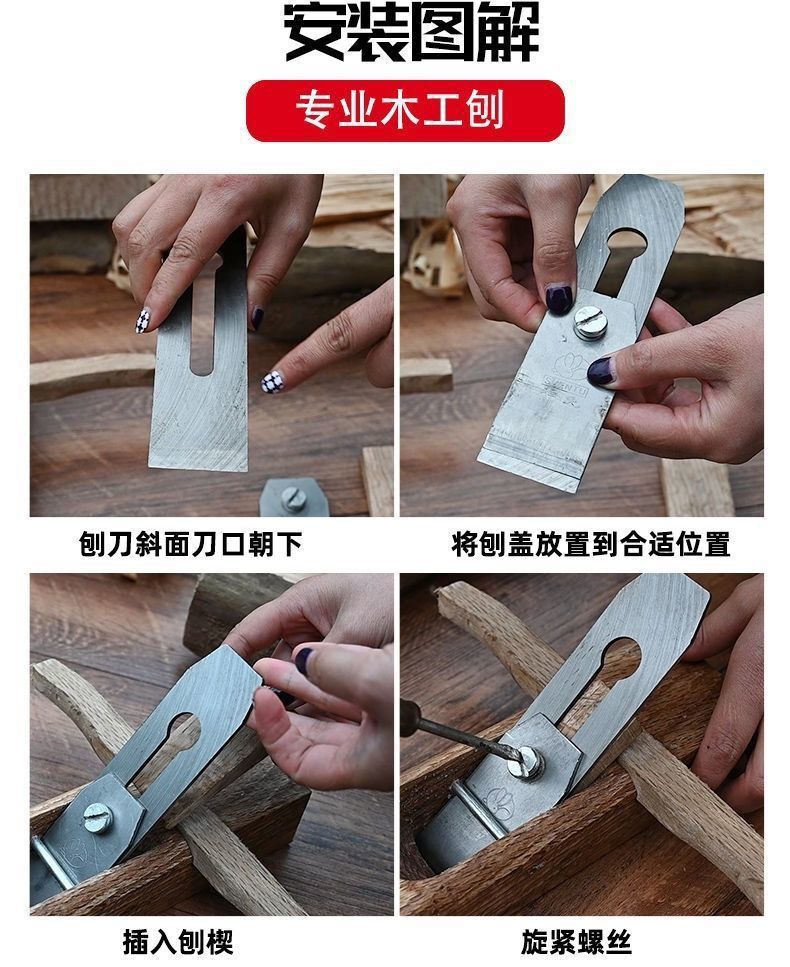 安装图解

专业木工刨

刨刀斜面刀口朝下

将刨盖放置到合适位置

插入刨楔

旋紧螺丝