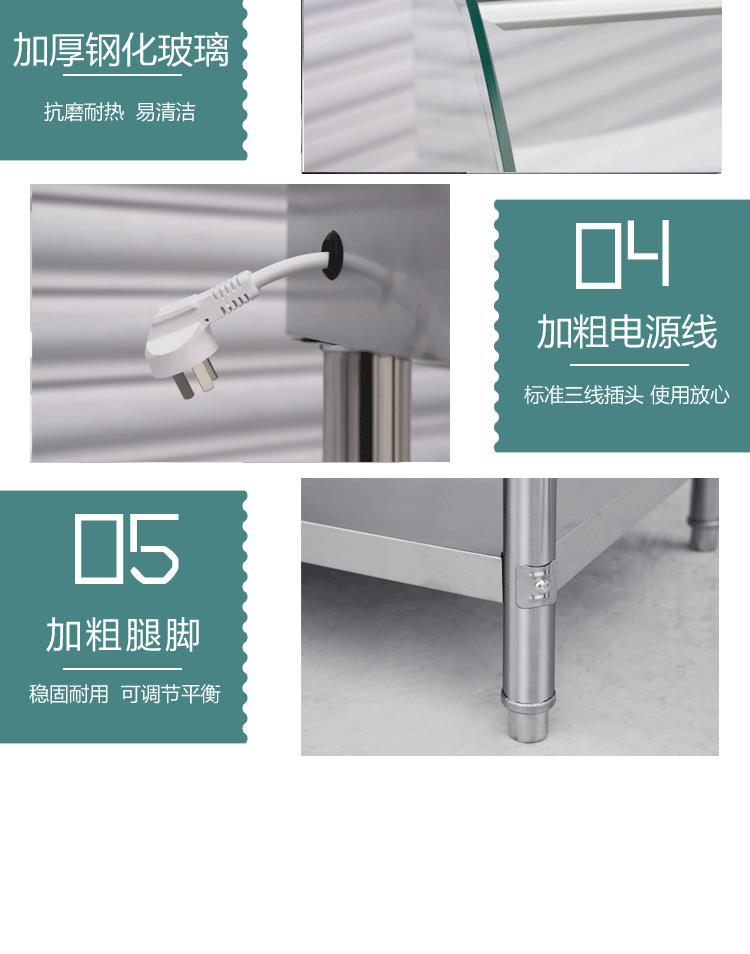 加厚钢化玻璃

抗磨耐热 易清洁

04

加粗电源线

标准三线插头 使用放心

05

加粗腿脚

稳固耐用 可调节平衡