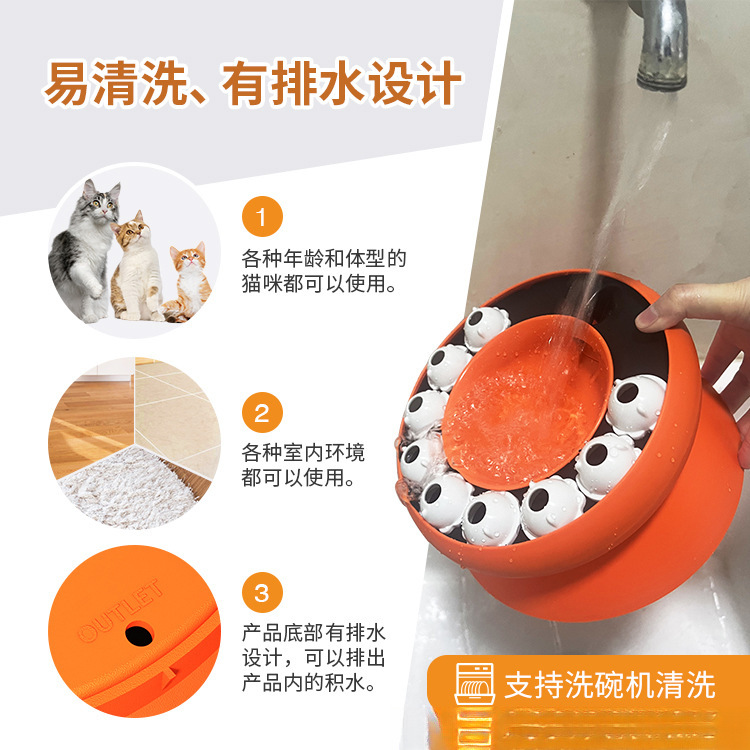 易清洗、有排水设计

1
各种年龄和体型的猫咪都可以使用。

2
各种室内环境都可以使用。

OUTLET

3
产品底部有排水设计，可以排出产品内的积水。

支持洗碗机清洗