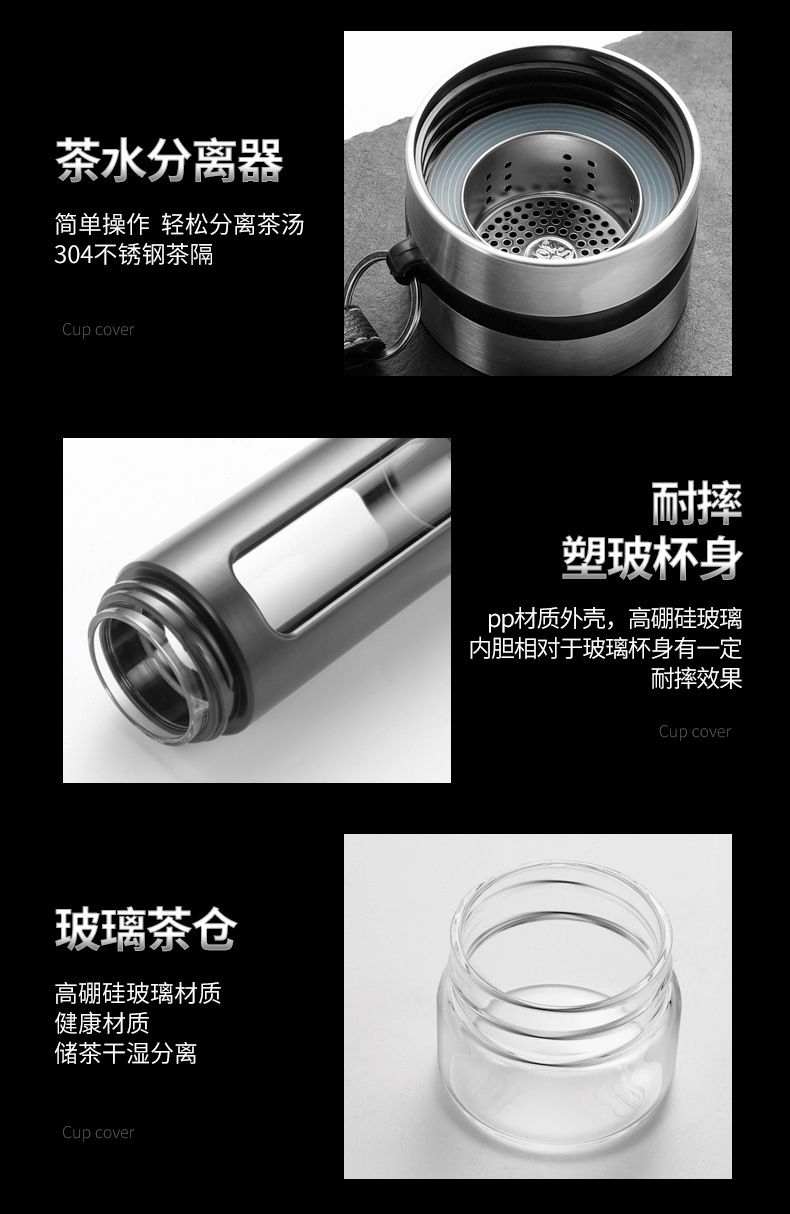 茶水分离器

简单操作 轻松分离茶汤
304不锈钢茶隔

Cup cover

耐摔
塑玻杯身

pp材质外壳，高硼硅玻璃内胆相对于玻璃杯身有一定耐摔效果

Cup cover

玻璃茶仓

高硼硅玻璃材质
健康材质
储茶干湿分离

Cup cover