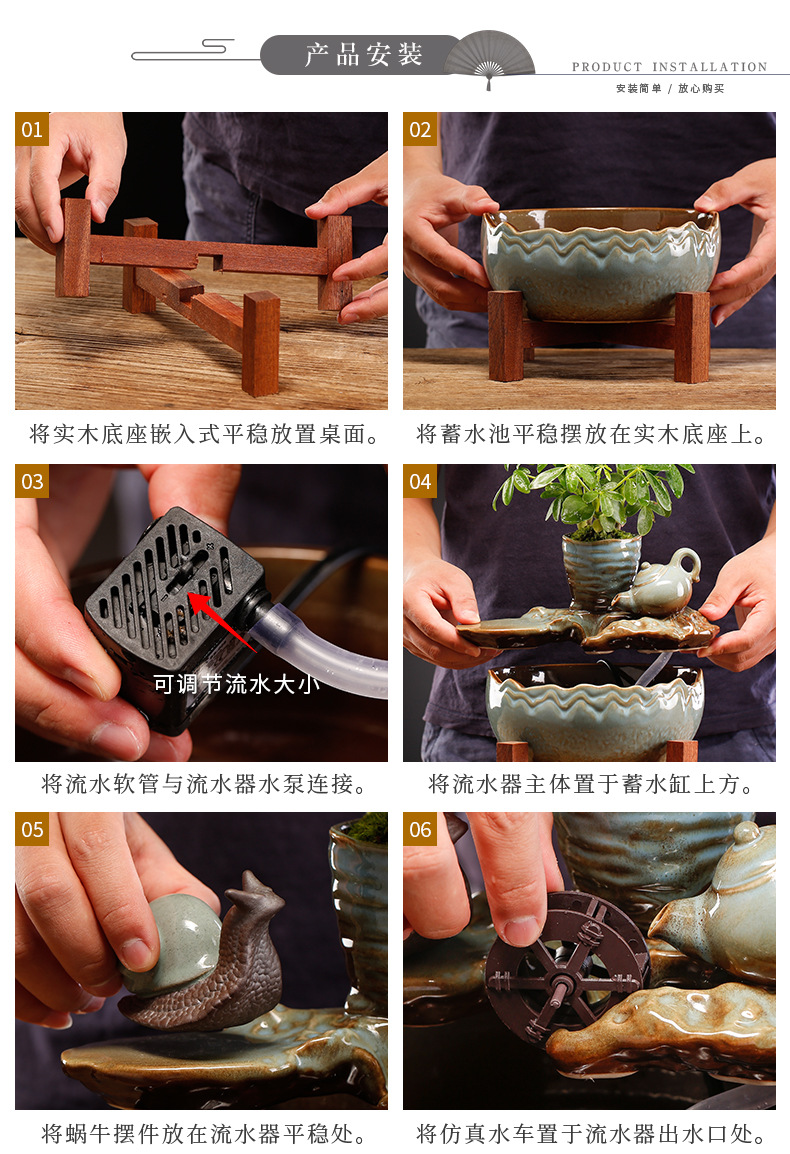 产品安装

PRODUCT INSTALLATION

安装简单 / 放心购买

01

将实木底座嵌入式平稳放置桌面。

02

将蓄水池平稳摆放在实木底座上。

03

可调节流水大小

将流水软管与流水器水泵连接。

04

将流水器主体置于蓄水缸上方。

05

将蜗牛摆件放在流水器平稳处。

06

将仿真水车置于流水器出水口处。