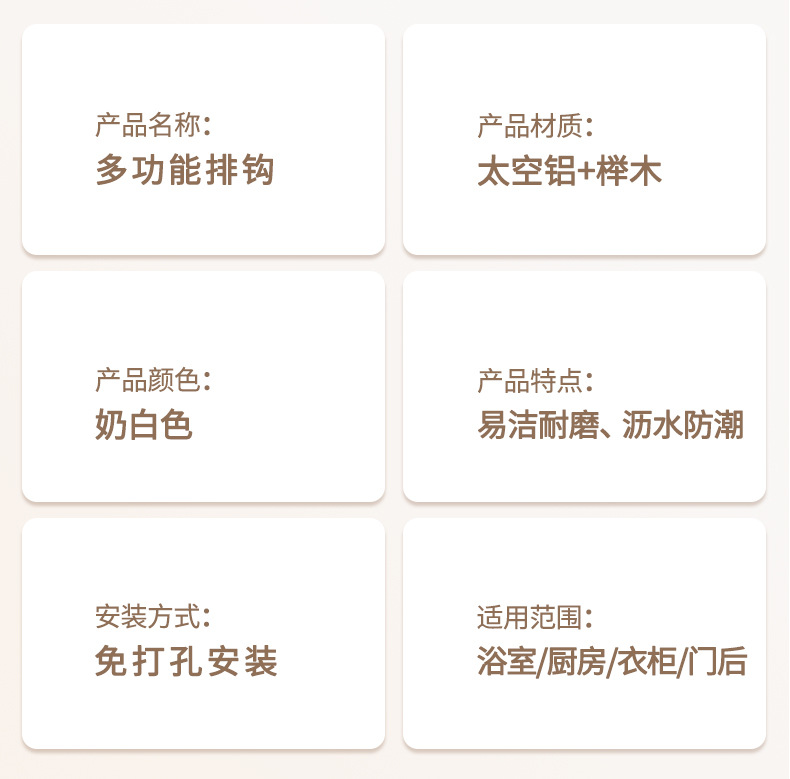 产品名称:
多功能排钩

产品材质:
太空铝+榉木

产品颜色:
奶白色

产品特点:
易洁耐磨、沥水防潮

安装方式:
免打孔安装

适用范围:
浴室/厨房/衣柜/门后