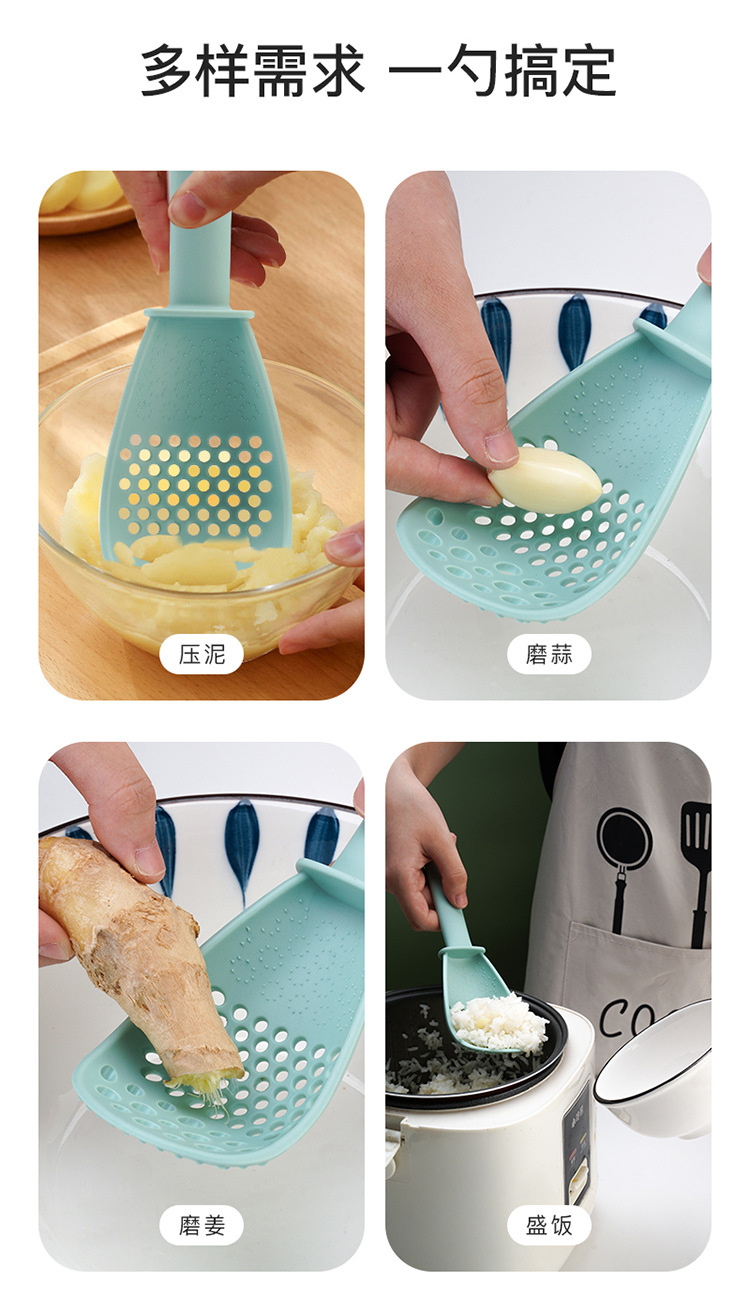 多样需求 一勺搞定

压泥

磨蒜

磨姜

盛饭

CO