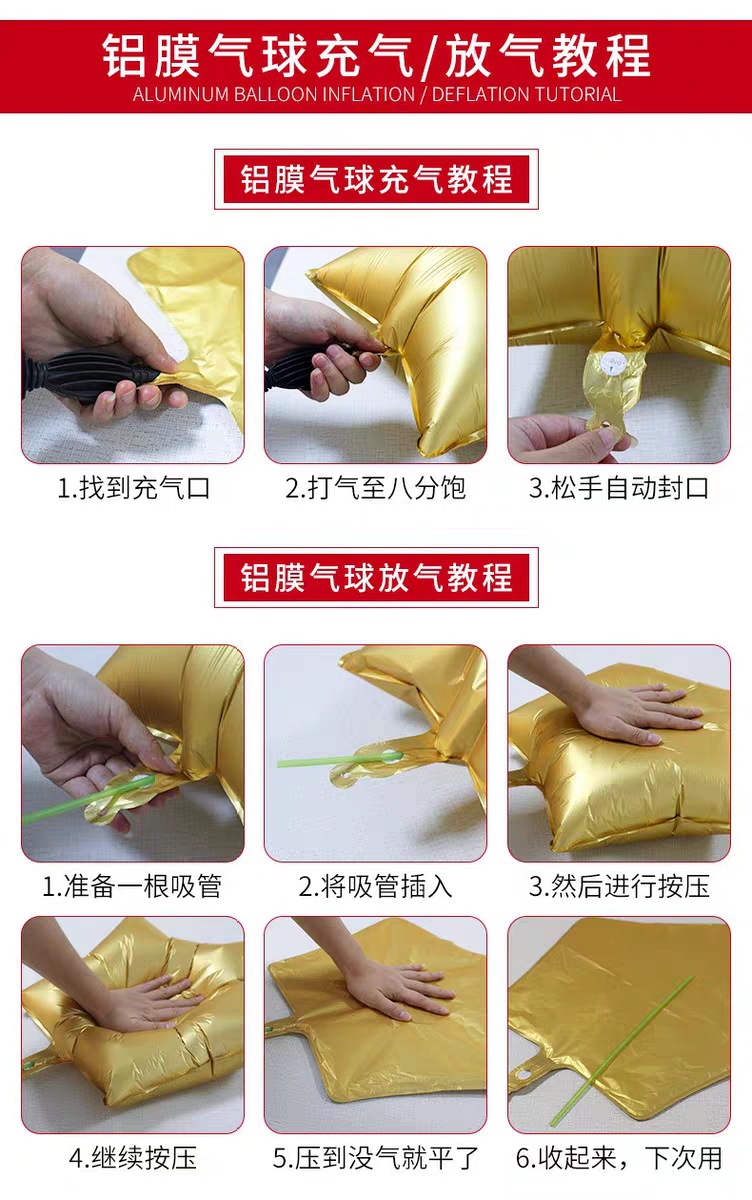 铝膜气球充气/放气教程
ALUMINUM BALLOON INFLATION / DEFLATION TUTORIAL

铝膜气球充气教程

1.找到充气口

2.打气至八分饱

3.松手自动封口

铝膜气球放气教程

1.准备一根吸管

2.将吸管插入

3.然后进行按压

4.继续按压

5.压到没气就平了

6.收起来，下次用