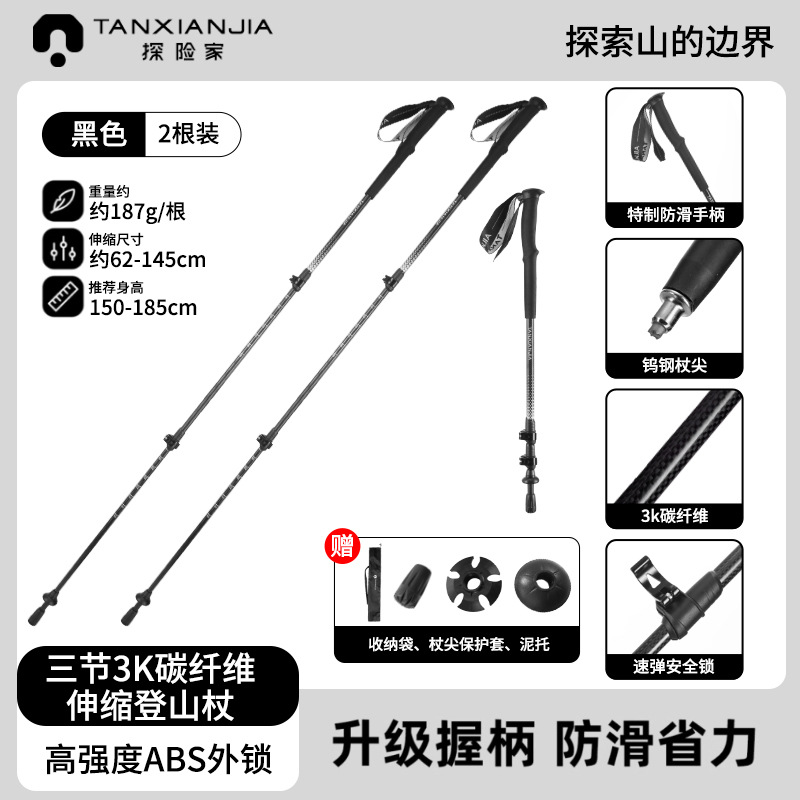 TANXIANJIA
探险家

探索山的边界

黑色 2根装

重量约
约187g/根

伸缩尺寸
约62-145cm

推荐身高
150-185cm

特制防滑手柄

钨钢杖尖

3k碳纤维

速弹安全锁

赠

收纳袋、杖尖保护套、泥托

三节3K碳纤维
伸缩登山杖

高强度ABS外锁

升级握柄 防滑省力