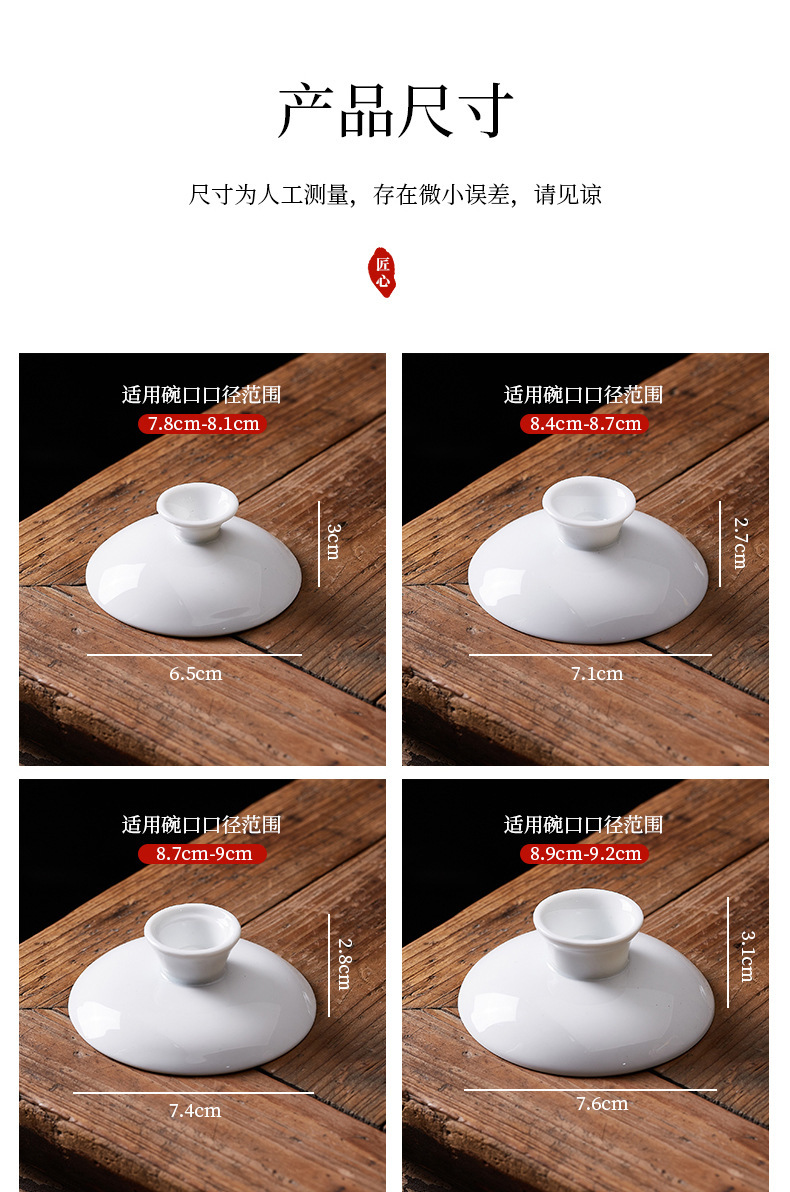 产品尺寸

尺寸为人工测量，存在微小误差，请见谅

匠心

适用碗口口径范围
7.8cm-8.1cm
3cm
6.5cm

适用碗口口径范围
8.4cm-8.7cm
2.7cm
7.1cm

适用碗口口径范围
8.7cm-9cm
2.8cm
7.4cm

适用碗口口径范围
8.9cm-9.2cm
3.1cm
7.6cm