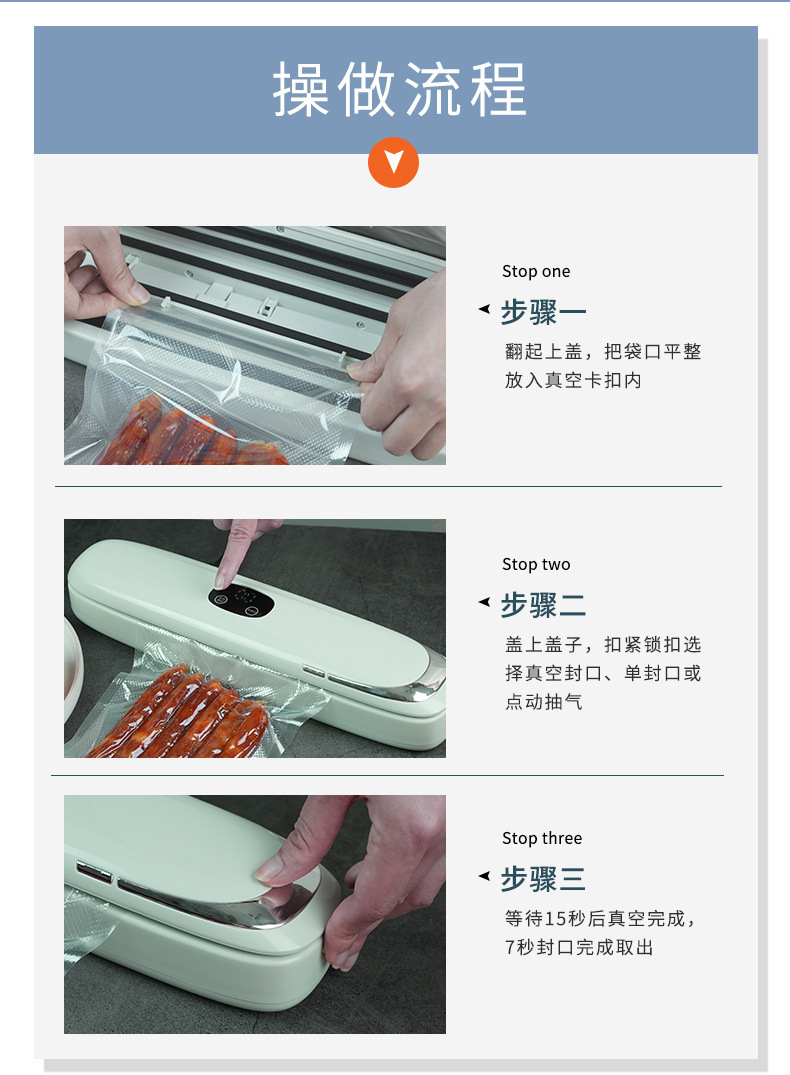 操做流程

Stop one
步骤一
翻起上盖，把袋口平整放入真空卡扣内

Stop two
步骤二
盖上盖子，扣紧锁扣选择真空封口、单封口或点动抽气

Stop three
步骤三
等待15秒后真空完成，7秒封口完成取出