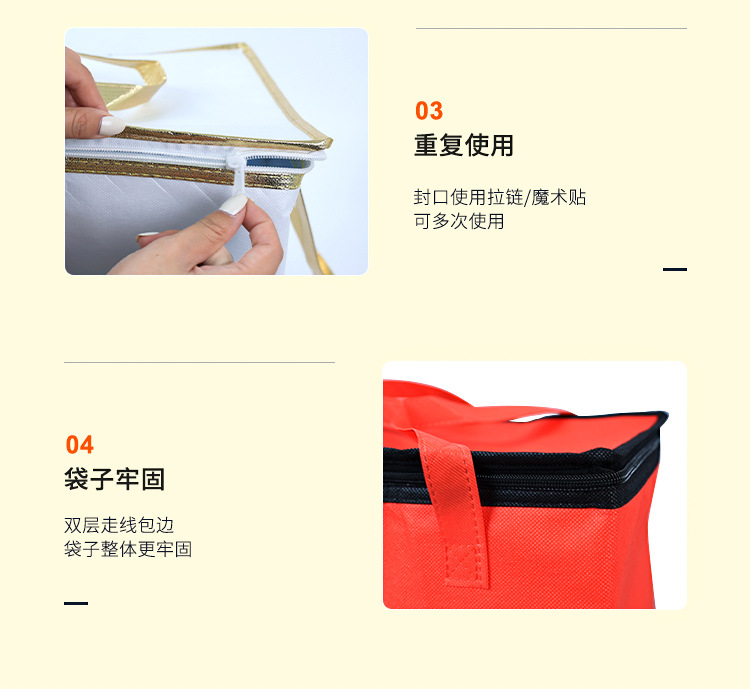 03
重复使用

封口使用拉链/魔术贴
可多次使用

04
袋子牢固

双层走线包边
袋子整体更牢固