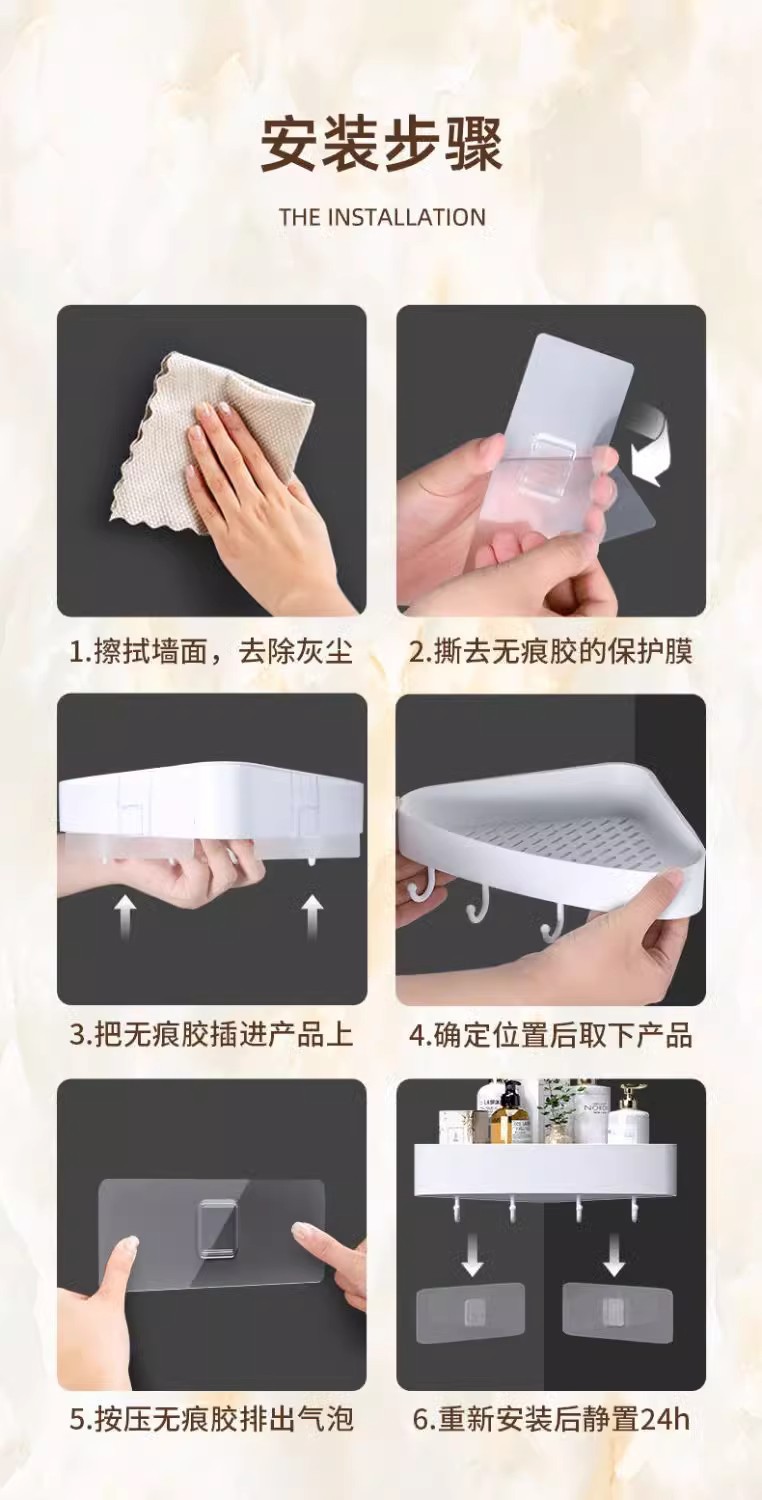 安装步骤

THE INSTALLATION

1.擦拭墙面，去除灰尘

2.撕去无痕胶的保护膜

3.把无痕胶插进产品上

4.确定位置后取下产品

5.按压无痕胶排出气泡

6.重新安装后静置24h