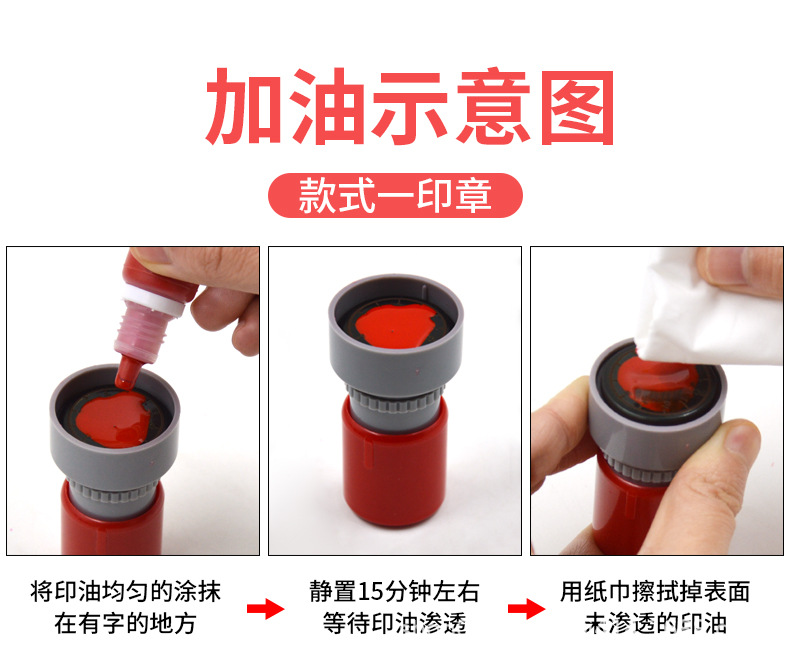 加油示意图

款式一印章

将印油均匀的涂抹在有字的地方

静置15分钟左右等待印油渗透

用纸巾擦拭掉表面未渗透的印油