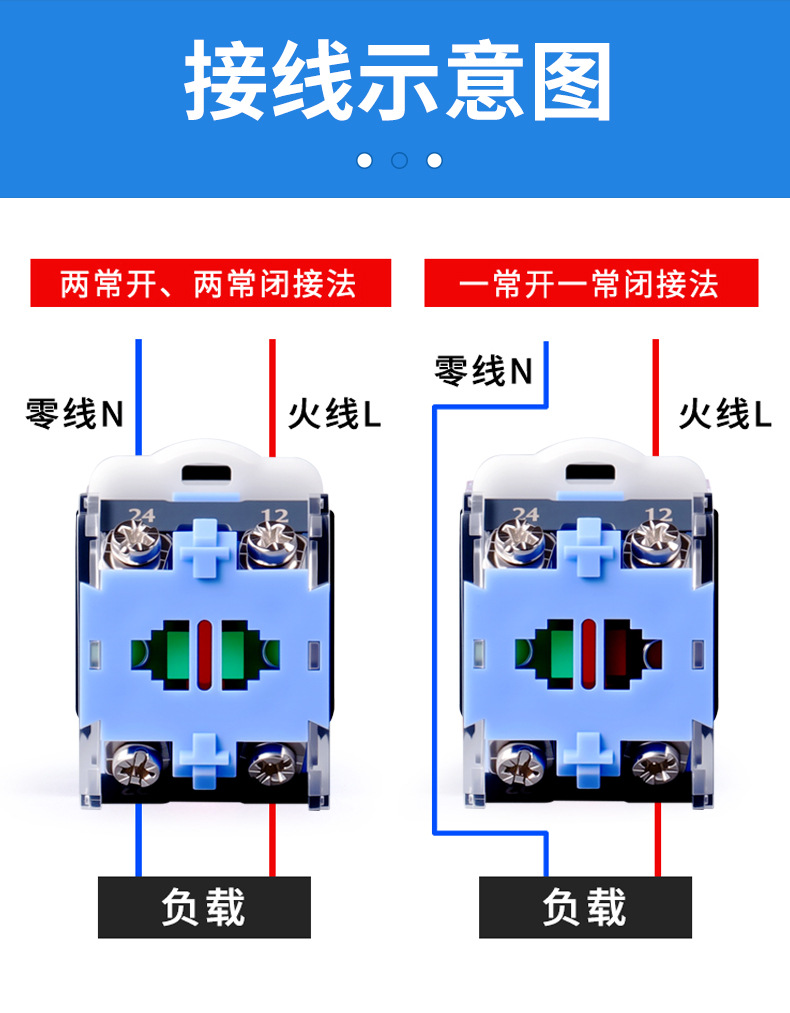 接线示意图

两常开、两常闭接法

零线N

火线L

24 12

负载

一常开一常闭接法

零线N

火线L

24 12

负载