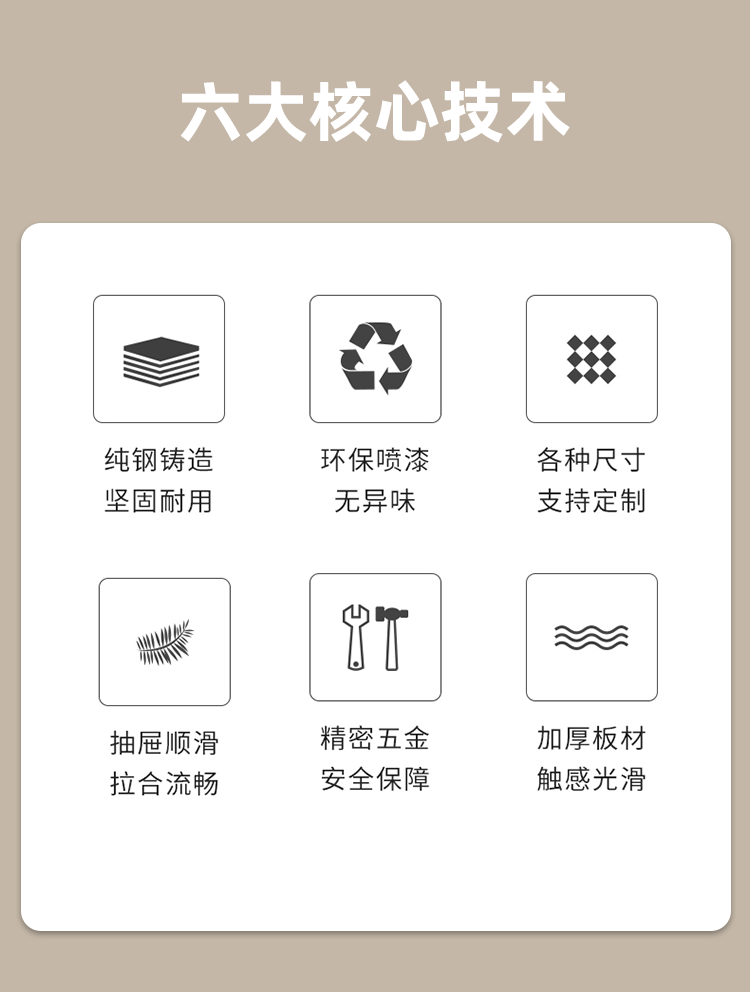 六大核心技术

纯钢铸造
坚固耐用

环保喷漆
无异味

各种尺寸
支持定制

抽屉顺滑
拉合流畅

精密五金
安全保障

加厚板材
触感光滑