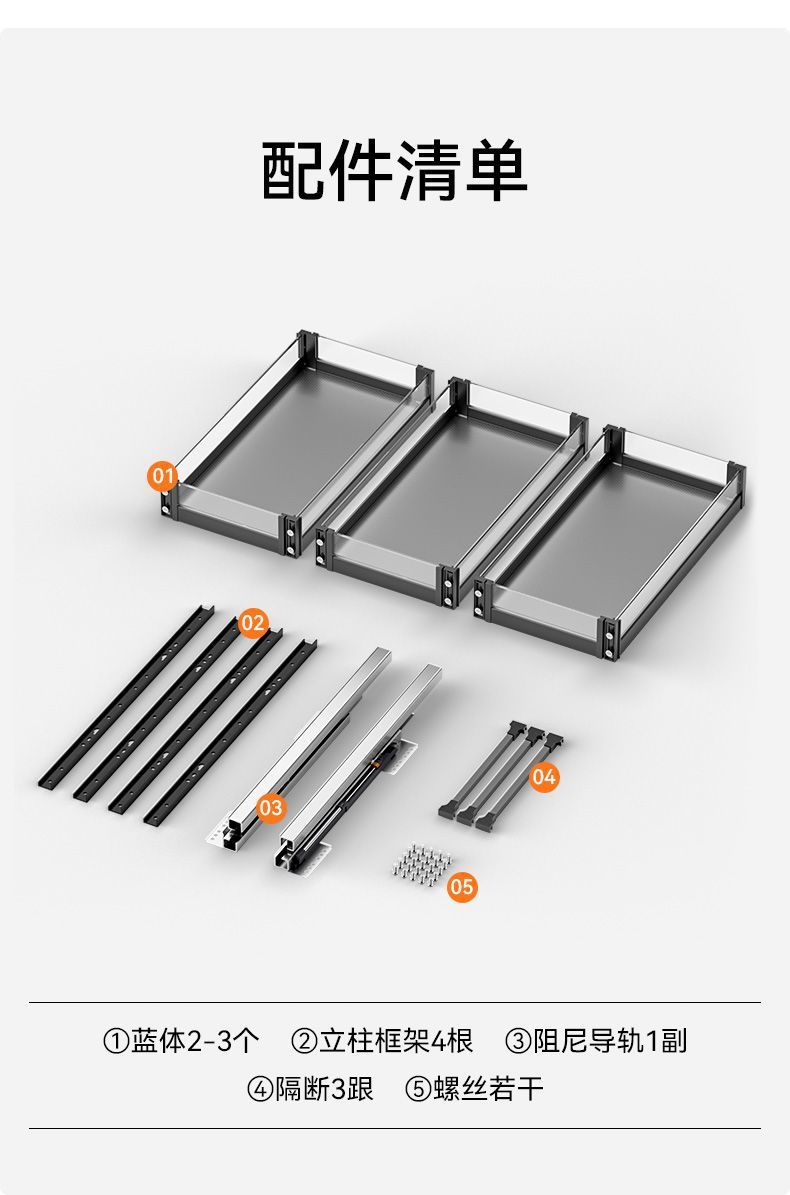 配件清单

01

02

03

04

05

①蓝体2-3个 ②立柱框架4根 ③阻尼导轨1副
④隔断3跟 ⑤螺丝若干