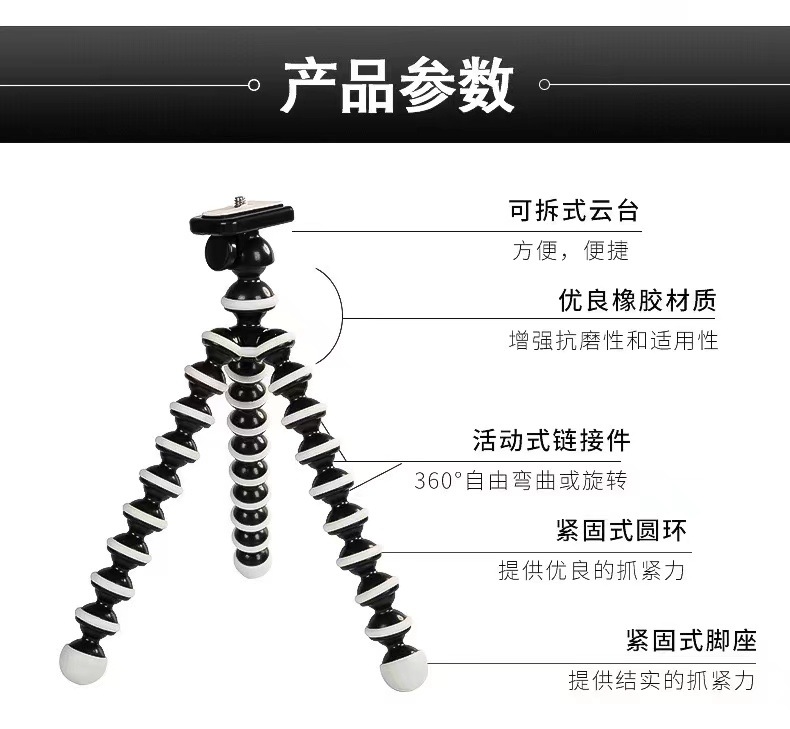 产品参数

可拆式云台
方便，便捷

优良橡胶材质
增强抗磨性和适用性

活动式链接件
360°自由弯曲或旋转

紧固式圆环
提供优良的抓紧力

紧固式脚座
提供结实的抓紧力