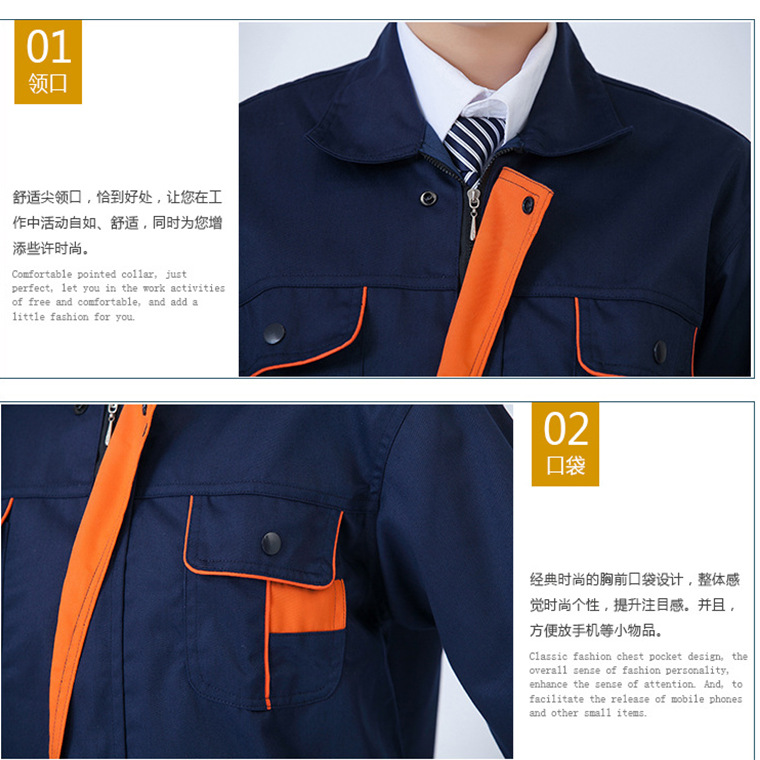 01
领口

舒适尖领口，恰到好处，让您在工作中活动自如、舒适，同时为您增添些许时尚。

Comfortable pointed collar, just perfect, let you in the work activities of free and comfortable, and add a little fashion for you.

02
口袋

经典时尚的胸前口袋设计，整体感觉时尚个性，提升注目感。并且，方便放手机等小物品。

Classic fashion chest pocket design, the overall sense of fashion personality, enhance the sense of attention. And, to facilitate the release of mobile phones and other small items.