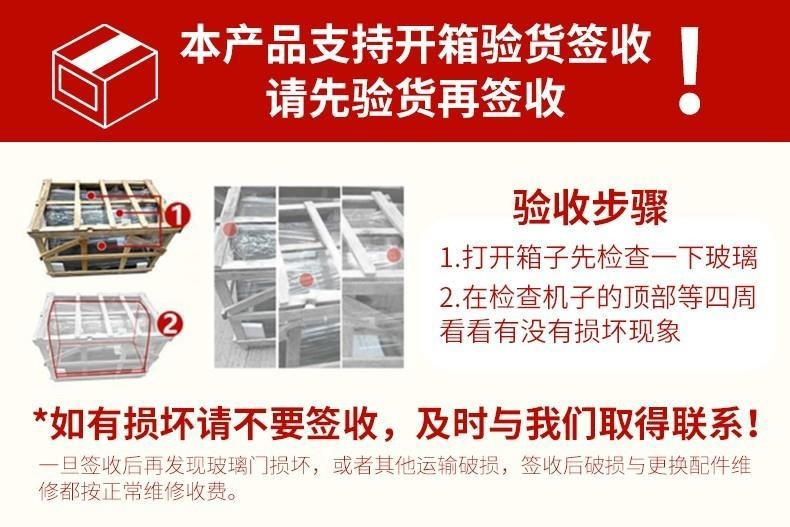 本产品支持开箱验货签收
请先验货再签收

!

1

2

验收步骤

1.打开箱子先检查一下玻璃

2.在检查机子的顶部等四周看看有没有损坏现象

*如有损坏请不要签收，及时与我们取得联系！

一旦签收后再发现玻璃门损坏，或者其他运输破损，签收后破损与更换配件维修都按正常维修收费。