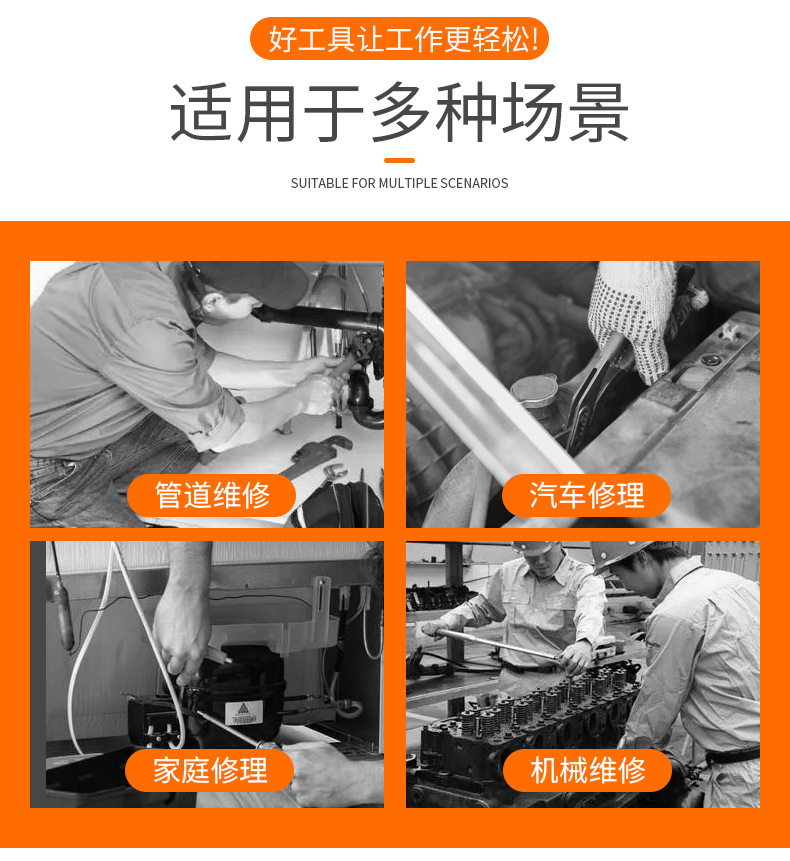 好工具让工作更轻松!

适用于多种场景

SUITABLE FOR MULTIPLE SCENARIOS

管道维修

汽车修理

家庭修理

机械维修