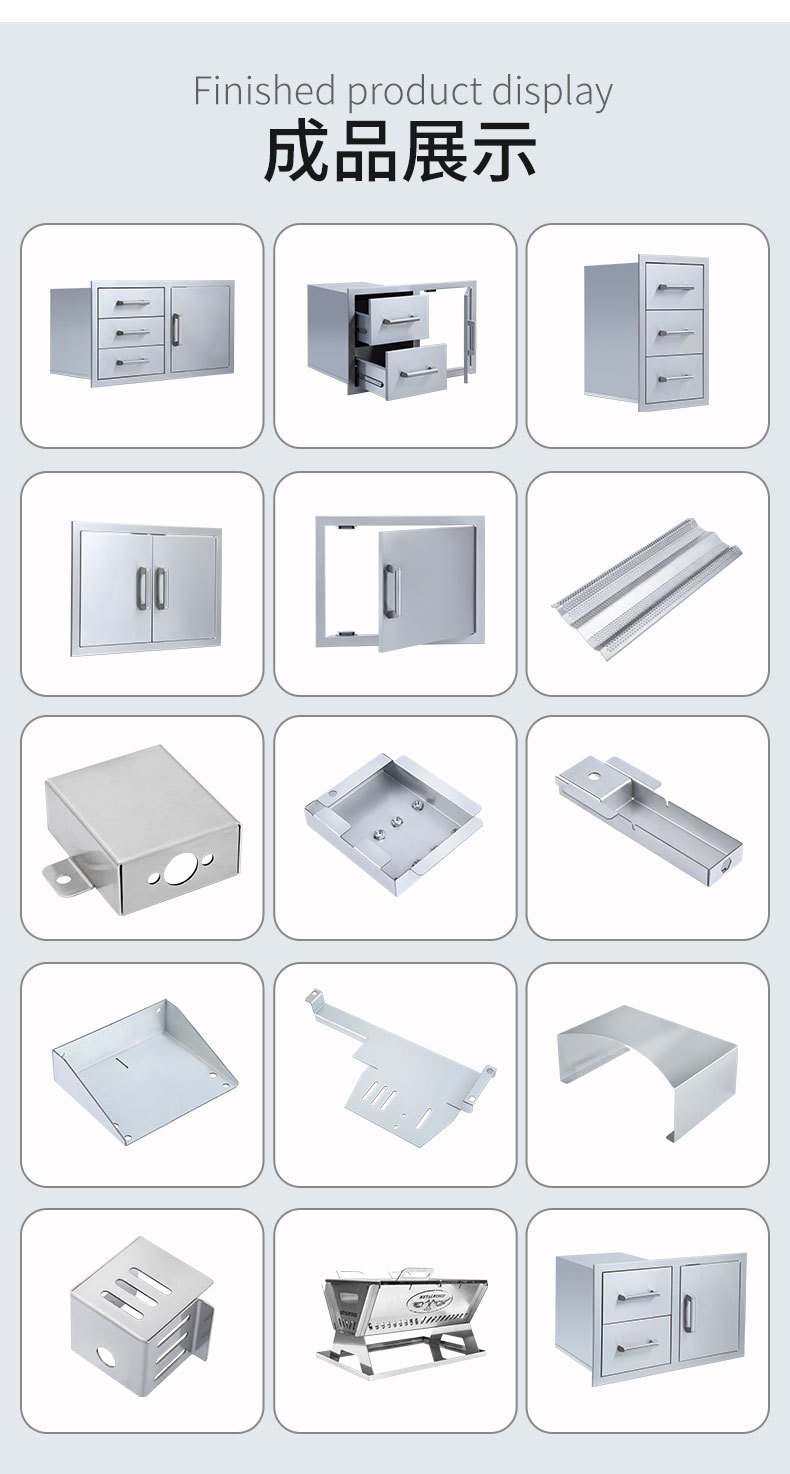 Finished product display
成品展示