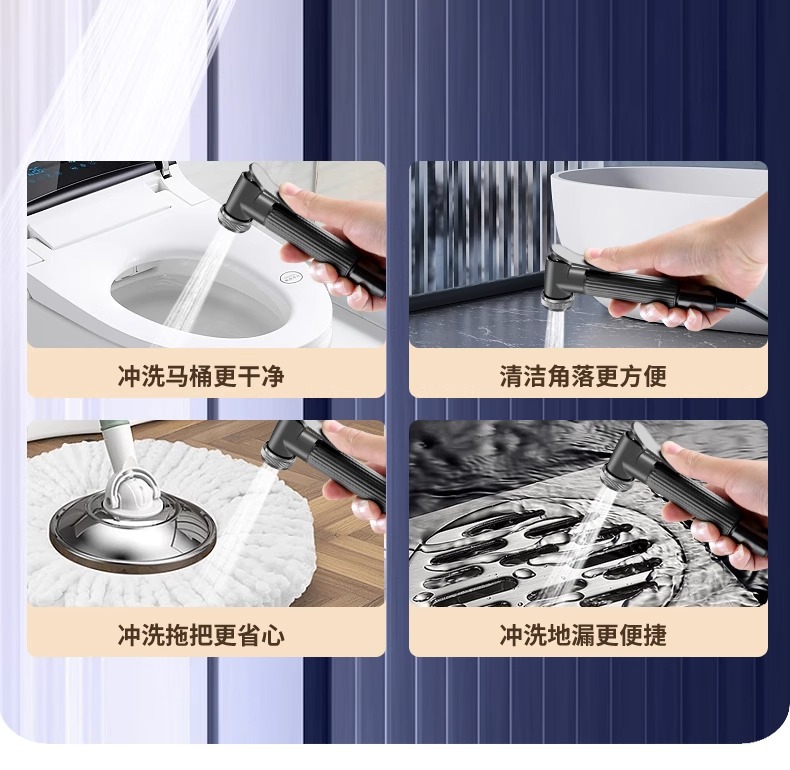 冲洗马桶更干净

清洁角落更方便

冲洗拖把更省心

冲洗地漏更便捷