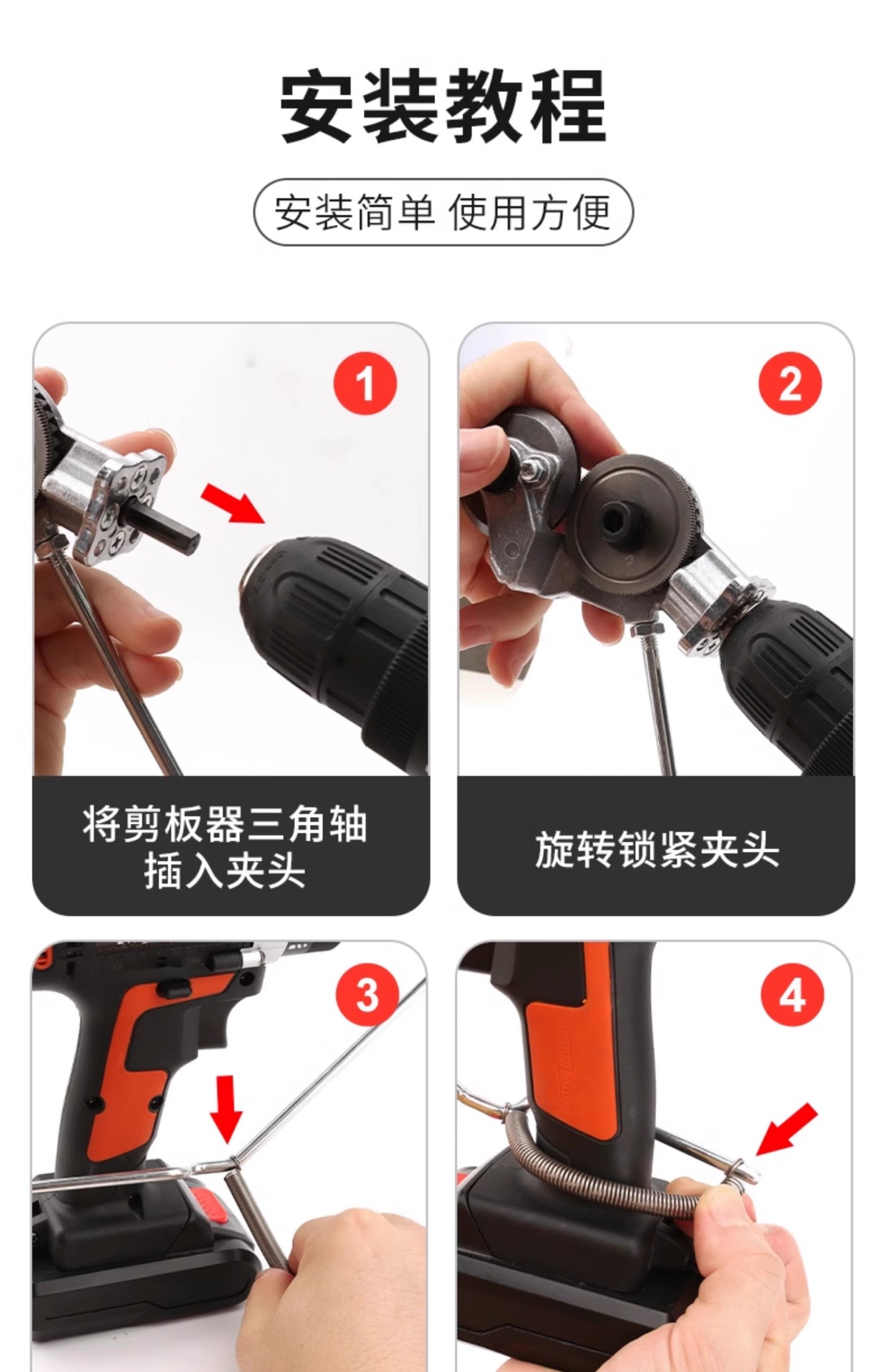 安装教程

安装简单 使用方便

1

将剪板器三角轴插入夹头

2

旋转锁紧夹头

3

4