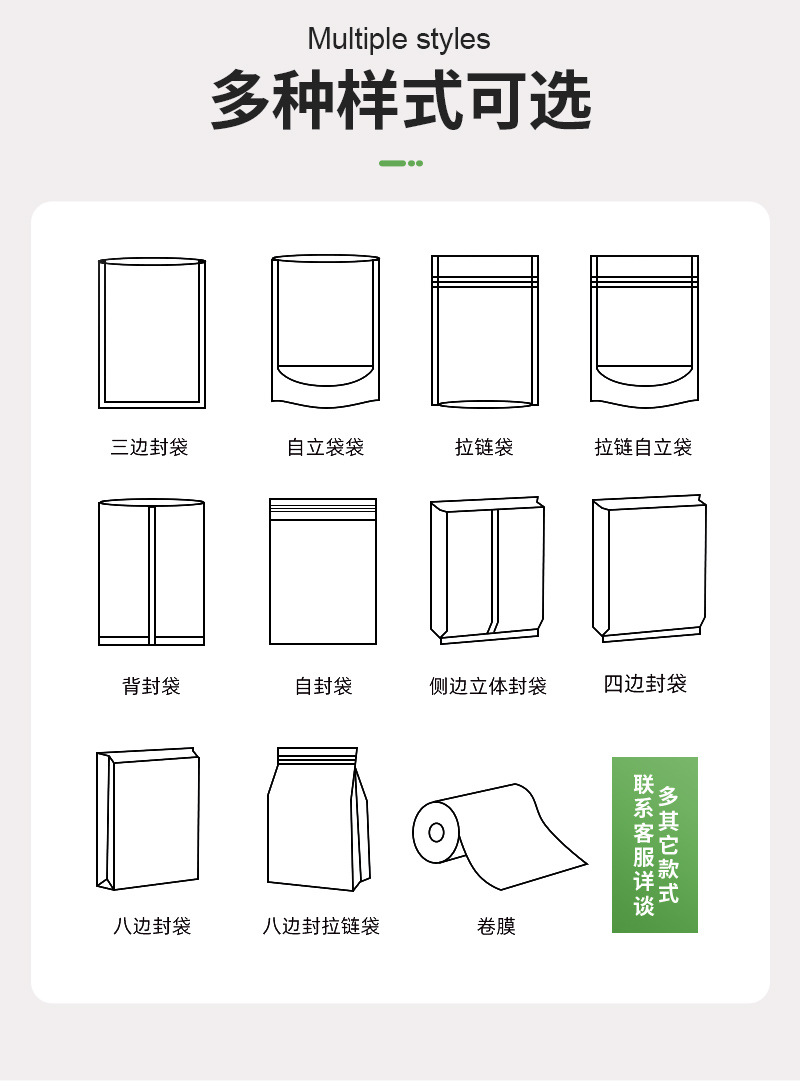 Multiple styles
多种样式可选

三边封袋
自立袋袋
拉链袋
拉链自立袋

背封袋
自封袋
侧边立体封袋
四边封袋

八边封袋
八边封拉链袋
卷膜

多其它款式
联系客服详谈