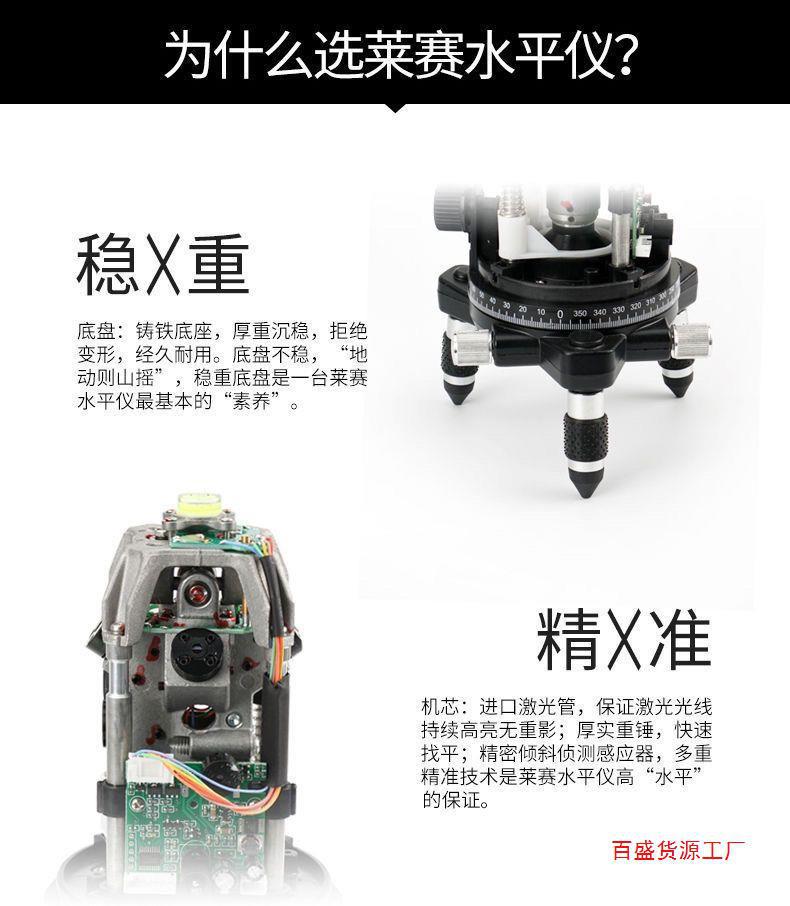 为什么选莱赛水平仪?

稳X重

底盘：铸铁底座，厚重沉稳，拒绝变形，经久耐用。底盘不稳，“地动则山摇”，稳重底盘是一台莱赛水平仪最基本的“素养”。

50 40 30 20 10 0 350 340 330 320 310 300

精X准

机芯：进口激光管，保证激光光线持续高亮无重影；厚实重锤，快速找平；精密倾斜侦测感应器，多重精准技术是莱赛水平仪高“水平”的保证。

百盛货源工厂