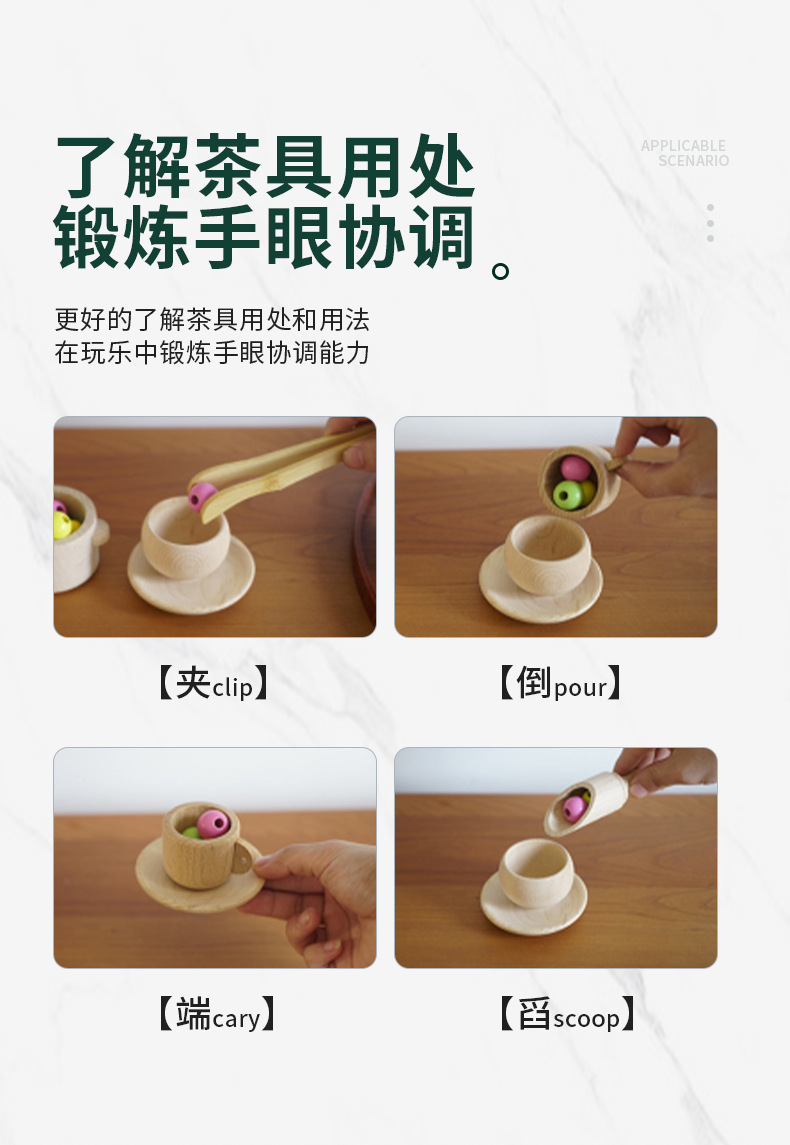 了解茶具用处
锻炼手眼协调。

APPLICABLE
SCENARIO

更好的了解茶具用处和用法
在玩乐中锻炼手眼协调能力

【夹clip】

【倒pour】

【端cary】

【舀scoop】