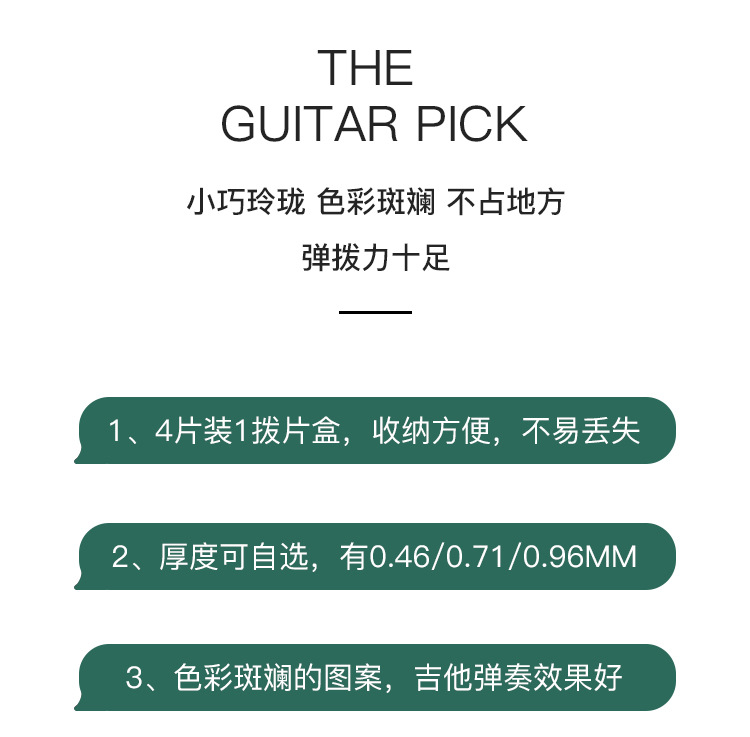 THE
GUITAR PICK

小巧玲珑 色彩斑斓 不占地方

弹拨力十足

1、4片装1拨片盒，收纳方便，不易丢失

2、厚度可自选，有0.46/0.71/0.96MM

3、色彩斑斓的图案，吉他弹奏效果好