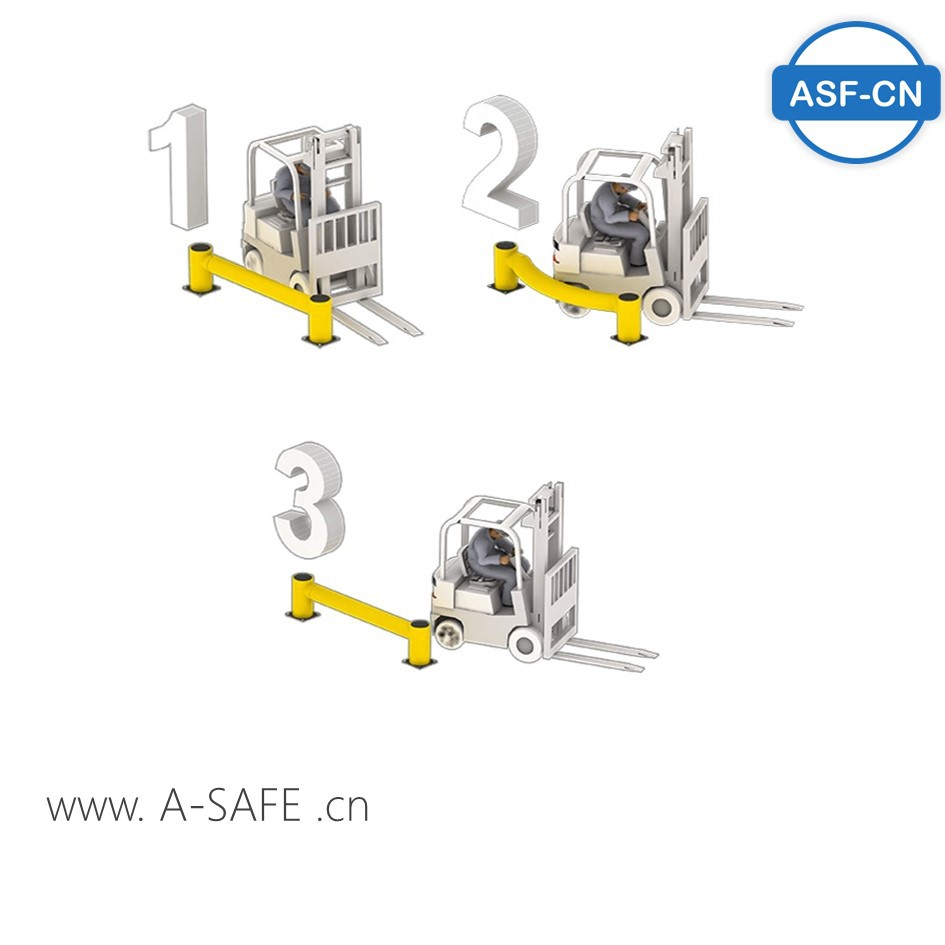 ASF-CN

1

2

3

www. A-SAFE .cn