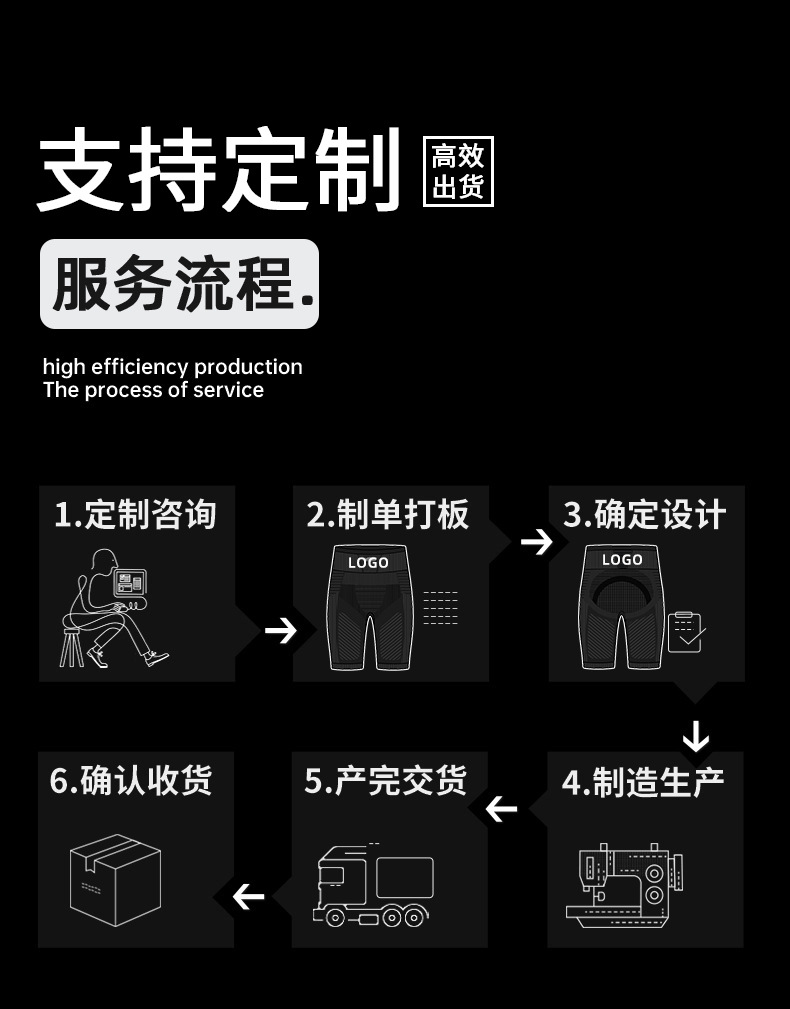 支持定制 高效出货

服务流程.

high efficiency production
The process of service

1.定制咨询

2.制单打板

LOGO

3.确定设计

LOGO

4.制造生产

5.产完交货

6.确认收货