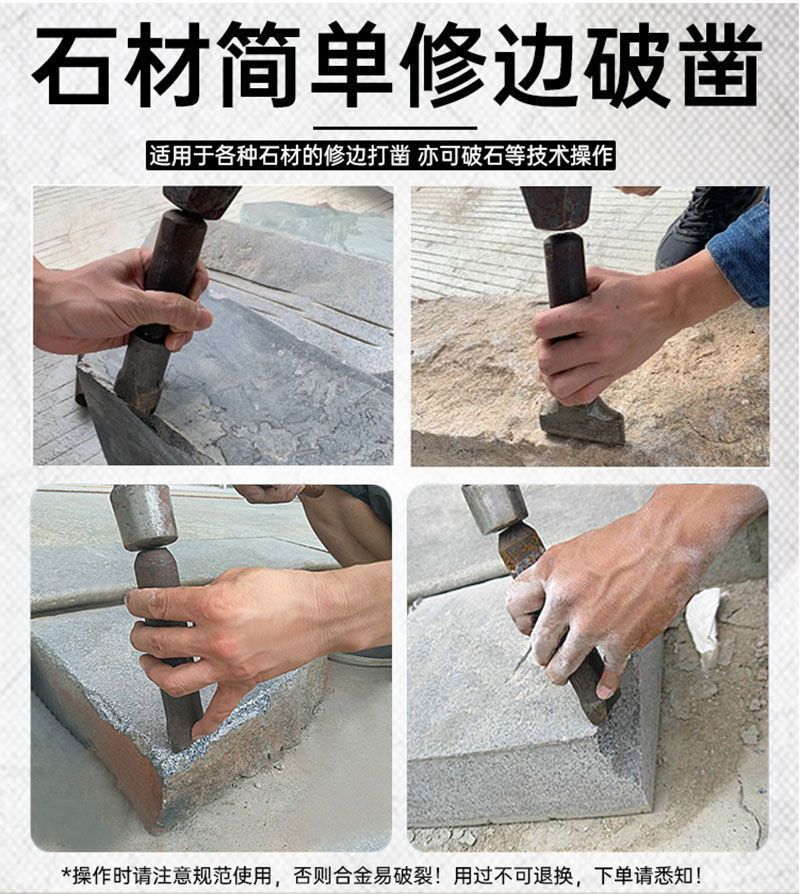 石材简单修边破凿

适用于各种石材的修边打凿 亦可破石等技术操作

*操作时请注意规范使用，否则合金易破裂！用过不可退换，下单请悉知！