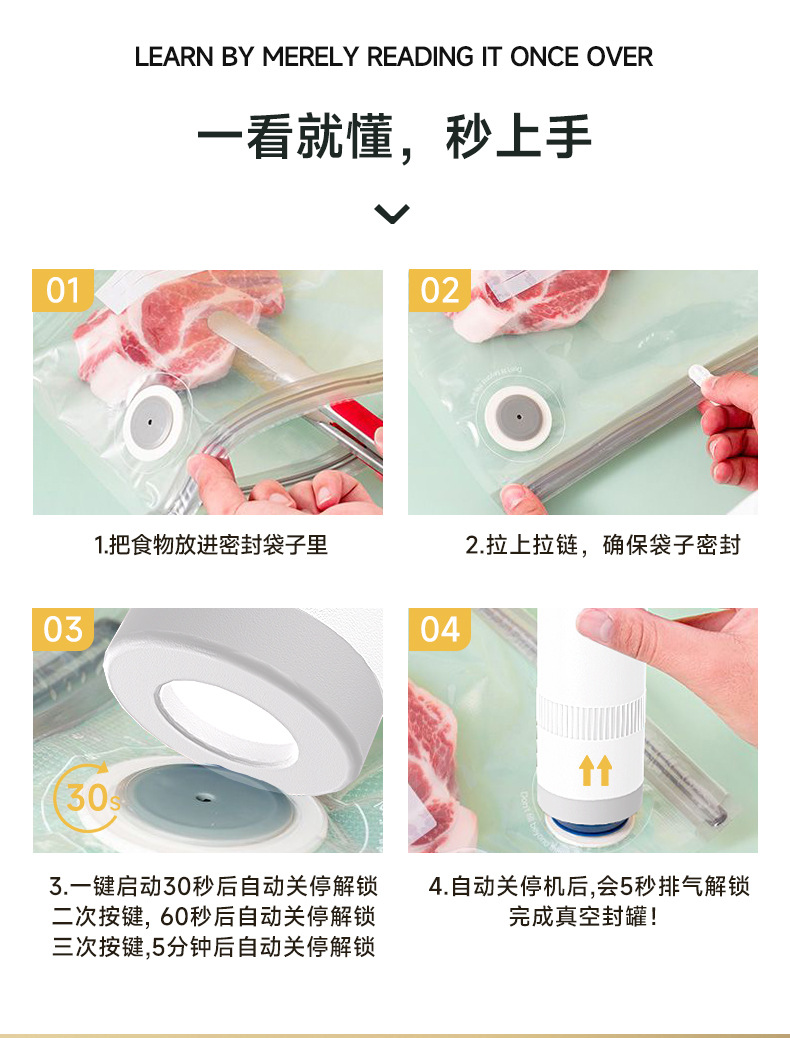 LEARN BY MERELY READING IT ONCE OVER

一看就懂，秒上手

01

1.把食物放进密封袋子里

02

2.拉上拉链，确保袋子密封

03

30s

3.一键启动30秒后自动关停解锁
二次按键, 60秒后自动关停解锁
三次按键,5分钟后自动关停解锁

04

4.自动关停机后,会5秒排气解锁
完成真空封罐！