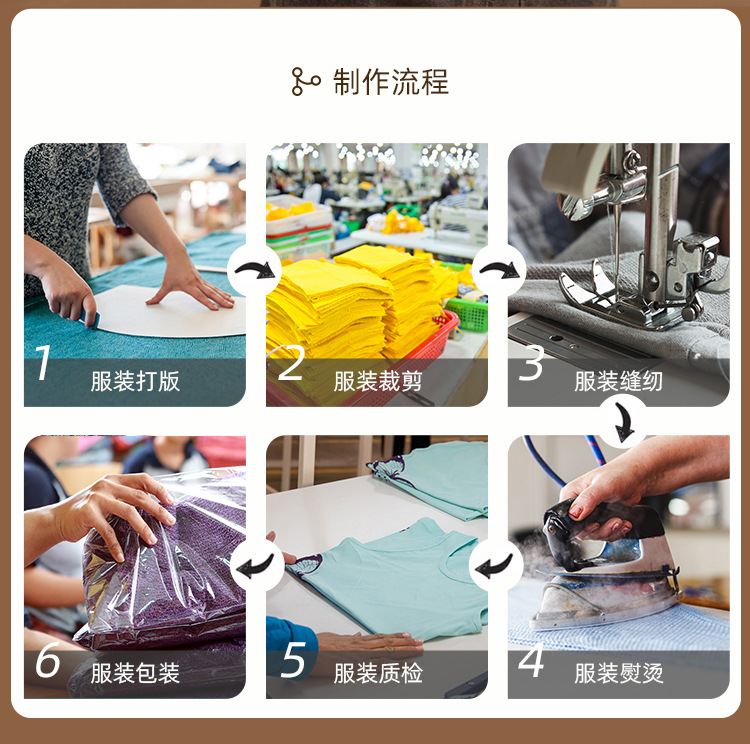 制作流程

1 服装打版

2 服装裁剪

3 服装缝纫

6 服装包装

5 服装质检

4 服装熨烫