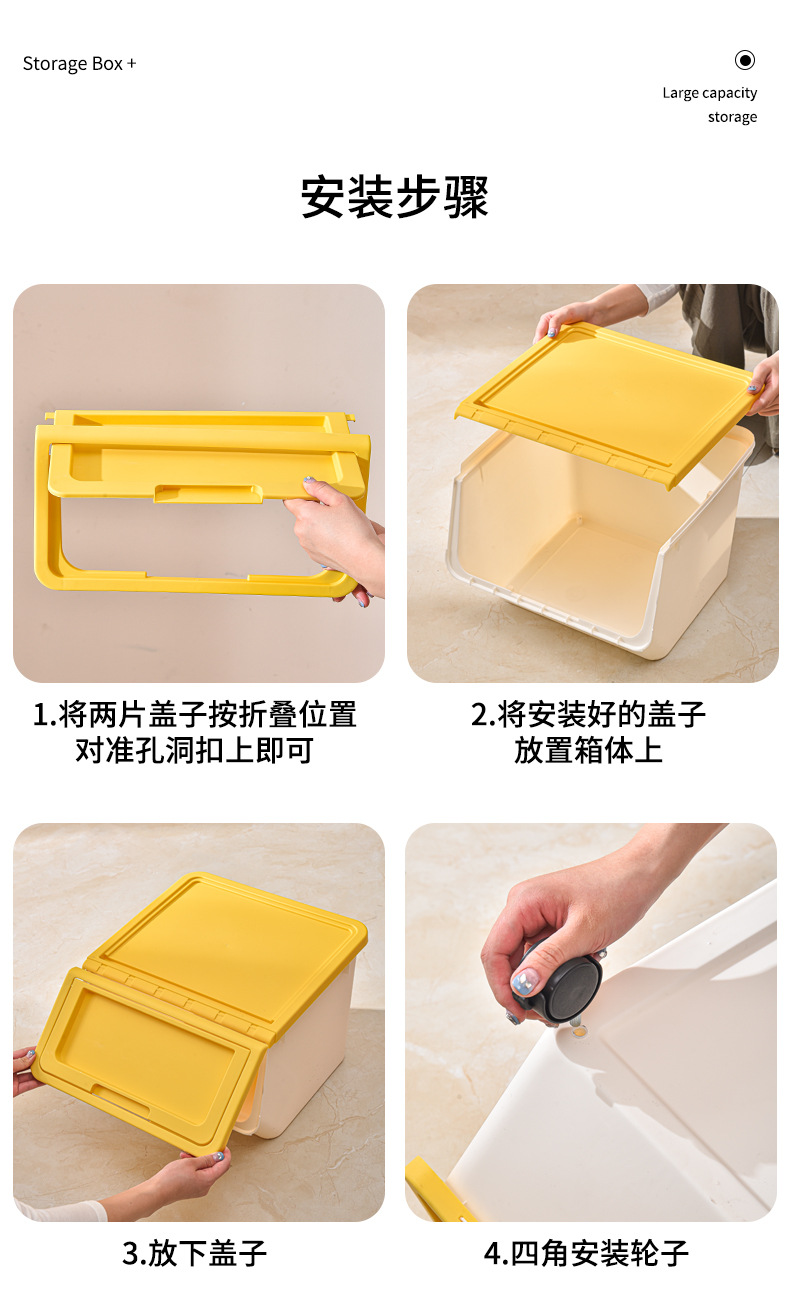 Storage Box +

Large capacity storage

安装步骤

1.将两片盖子按折叠位置对准孔洞扣上即可

2.将安装好的盖子放置箱体上

3.放下盖子

4.四角安装轮子