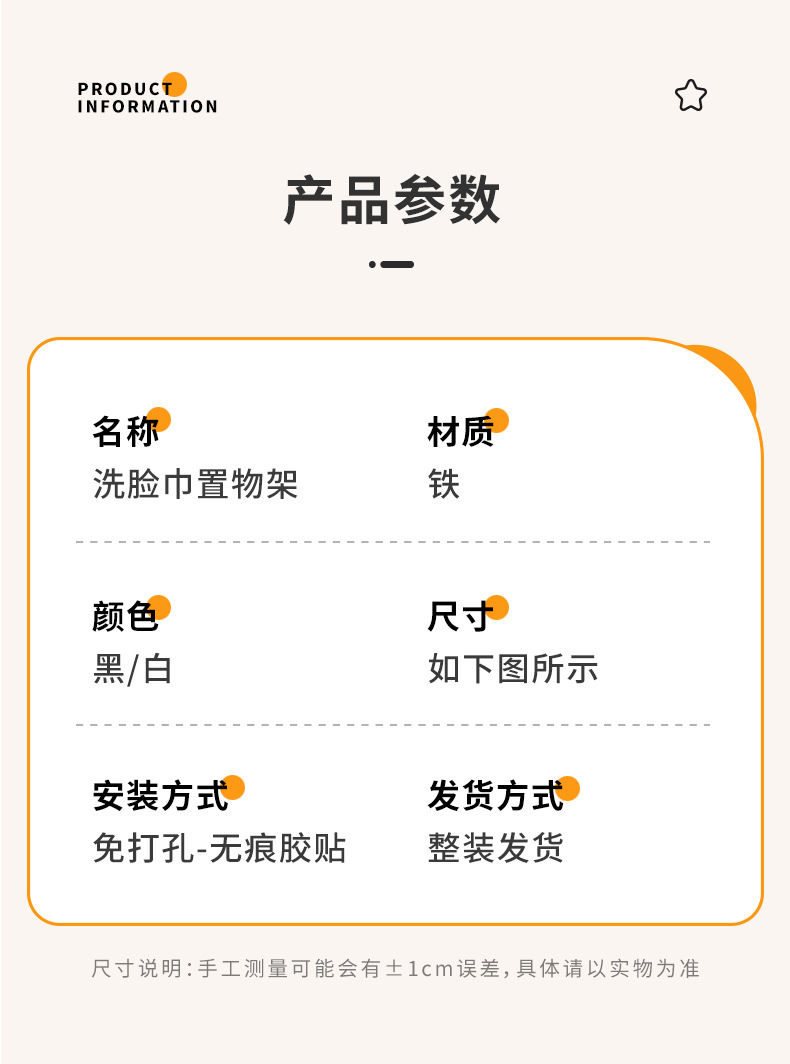 PRODUCT
INFORMATION

产品参数

名称
洗脸巾置物架

材质
铁

颜色
黑/白

尺寸
如下图所示

安装方式
免打孔-无痕胶贴

发货方式
整装发货

尺寸说明:手工测量可能会有±1cm误差,具体请以实物为准