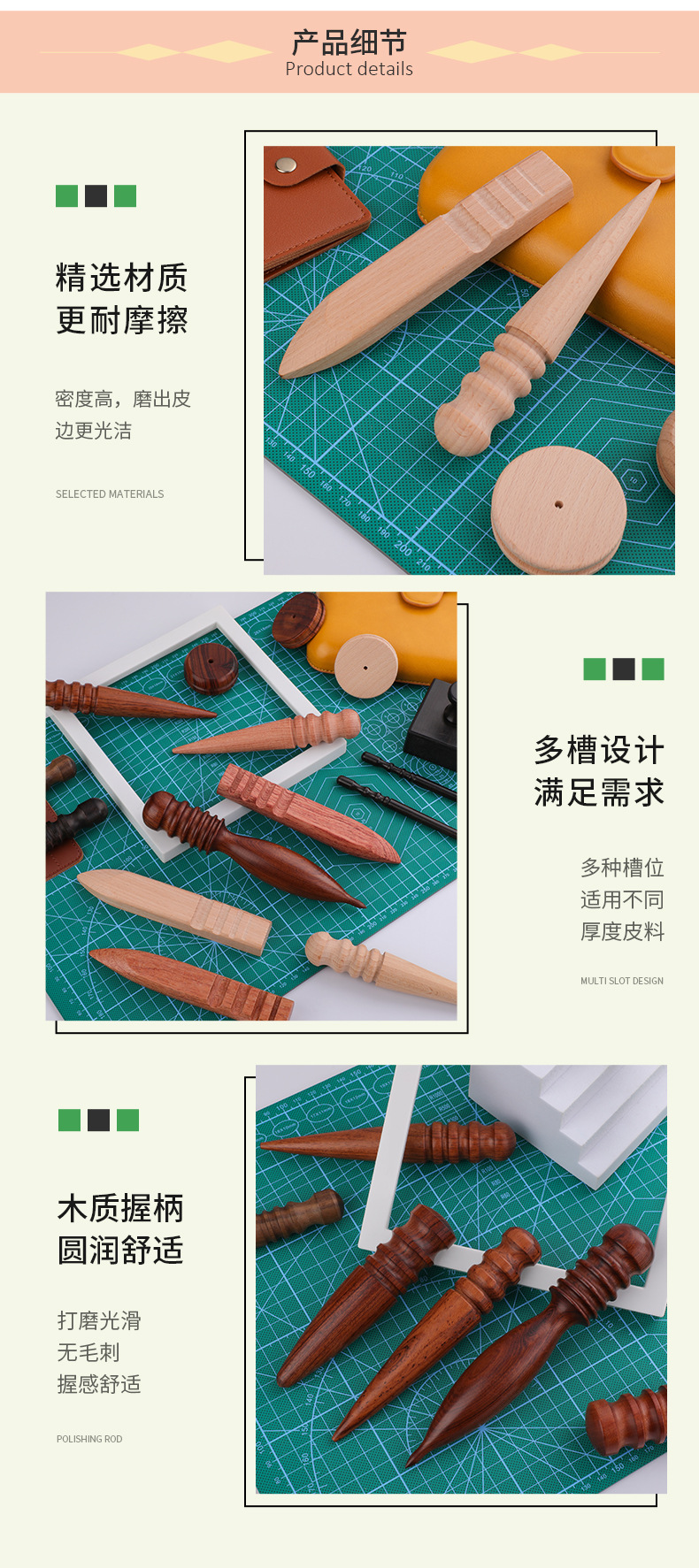 产品细节
Product details

精选材质
更耐摩擦

密度高，磨出皮边更光洁

SELECTED MATERIALS

多槽设计
满足需求

多种槽位
适用不同
厚度皮料

MULTI SLOT DESIGN

木质握柄
圆润舒适

打磨光滑
无毛刺
握感舒适

POLISHING ROD